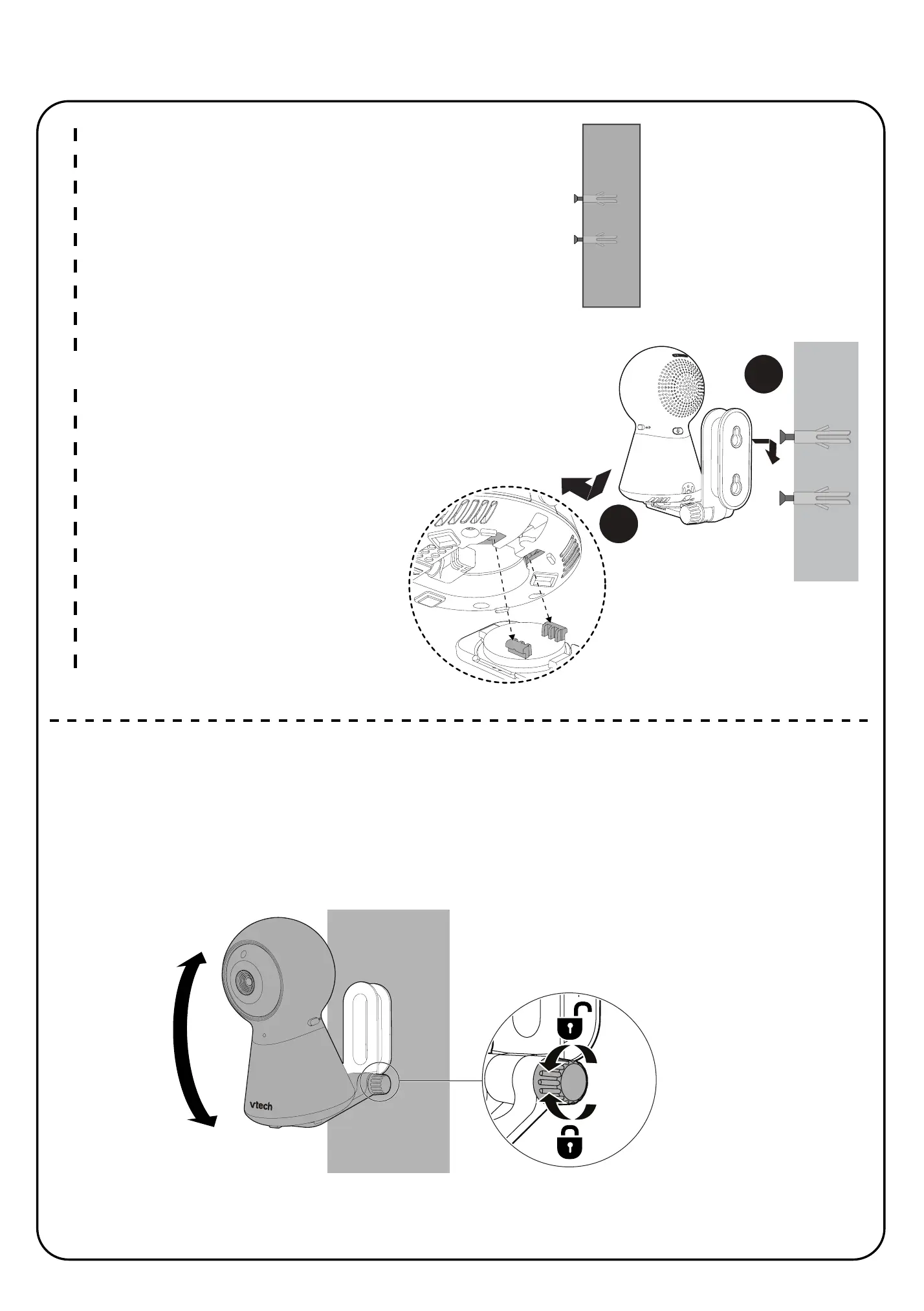 vtech