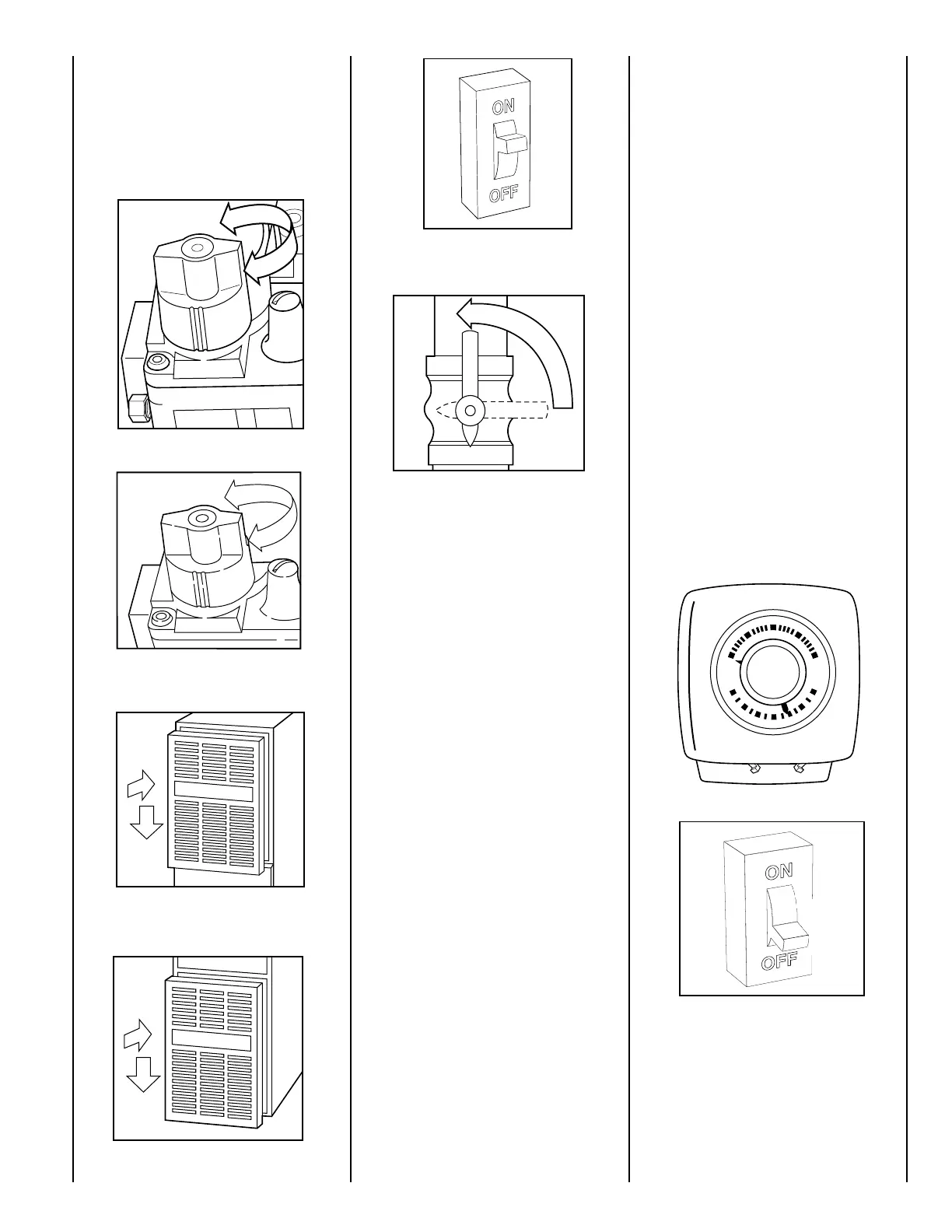 ON
OFF

ON
OFF