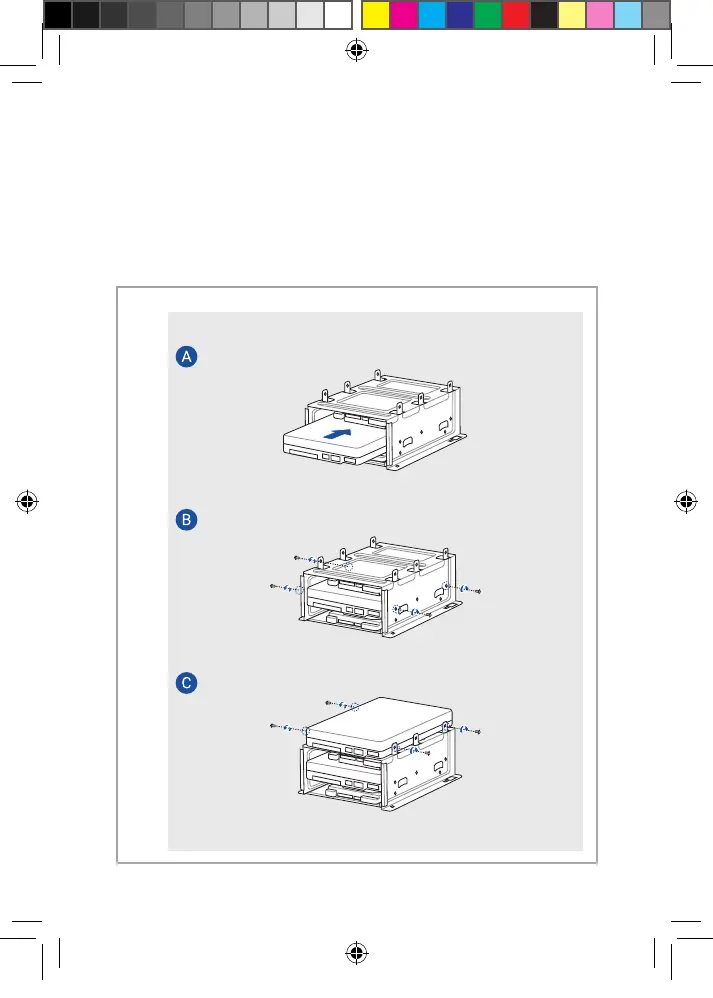 A

B

C