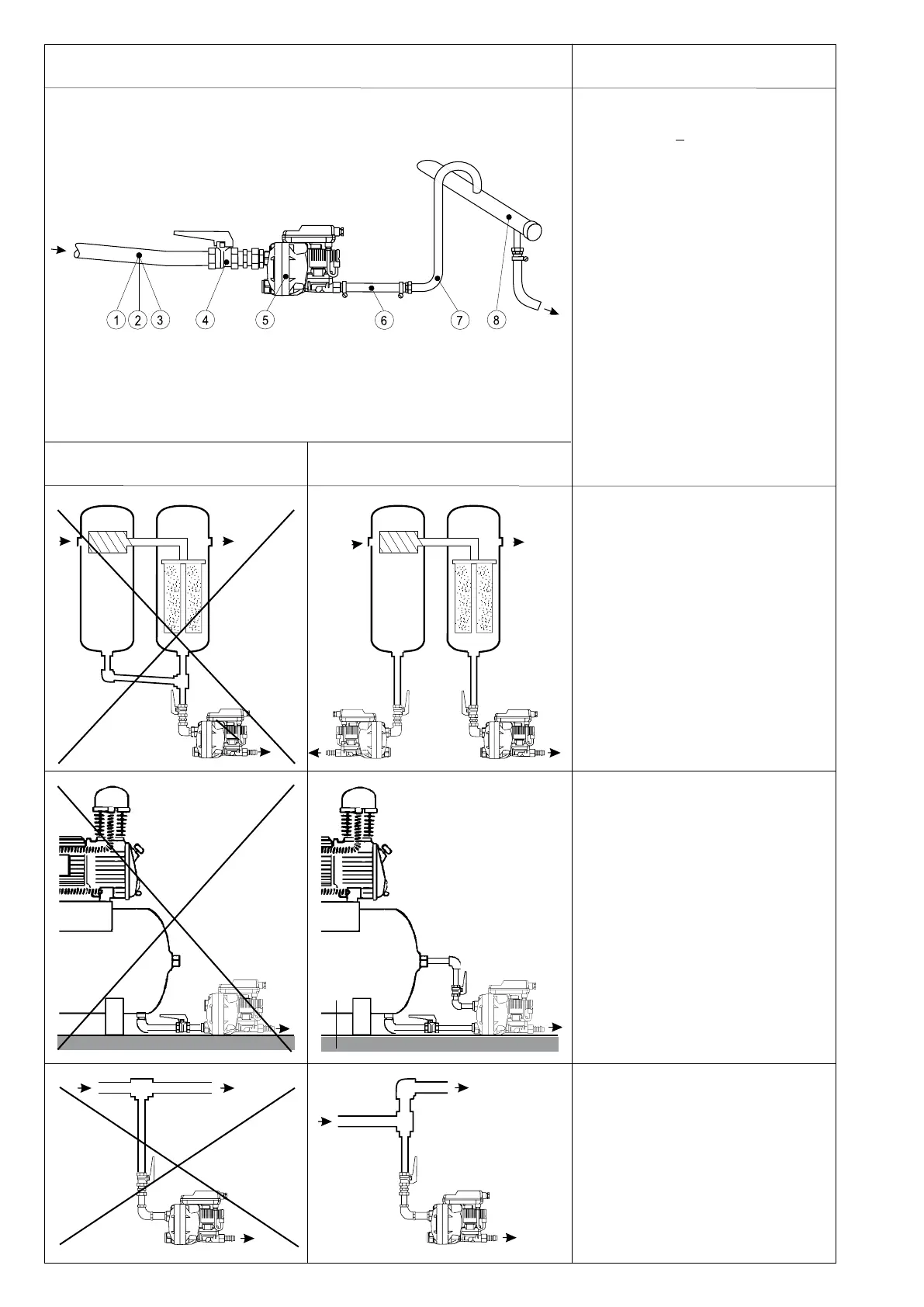 1 2 3 4 5 6 7 8