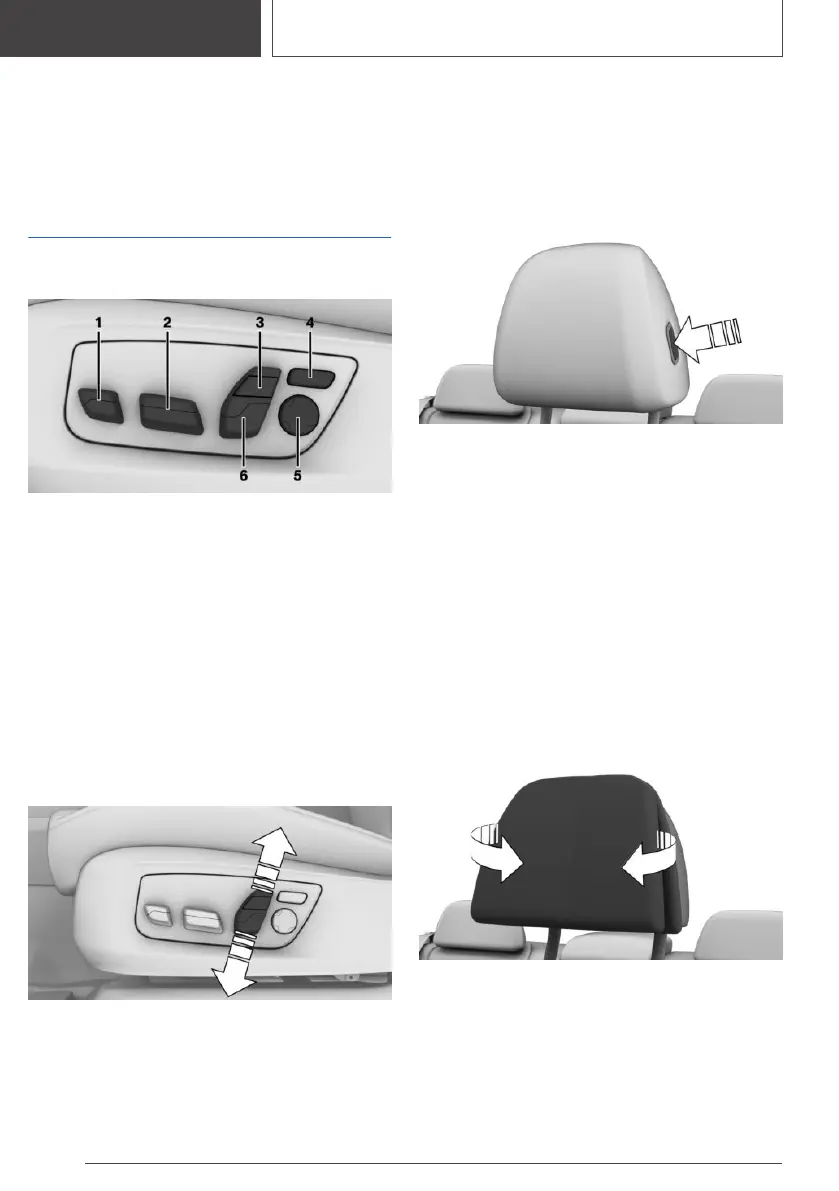 1

2

3

4

6

5