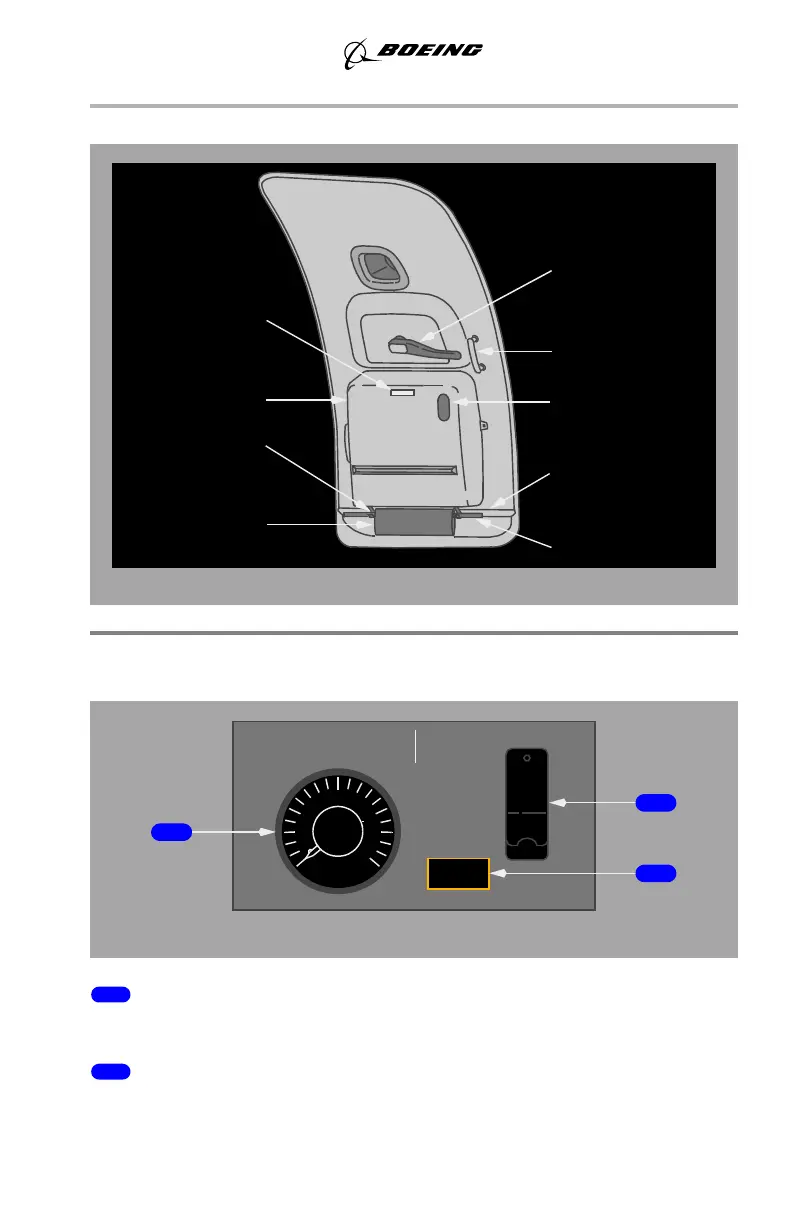 BOEING