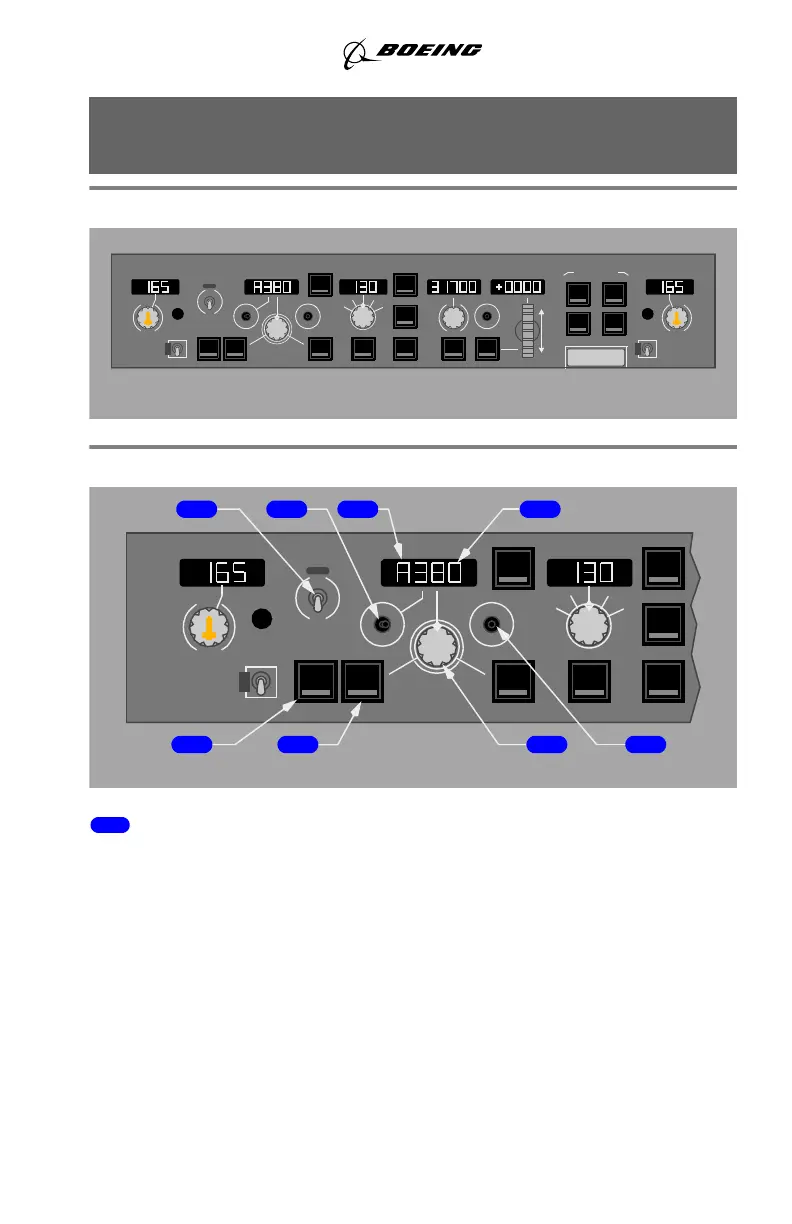 BOEING

165
A380
130
31700
+0000
165

165
A380
130