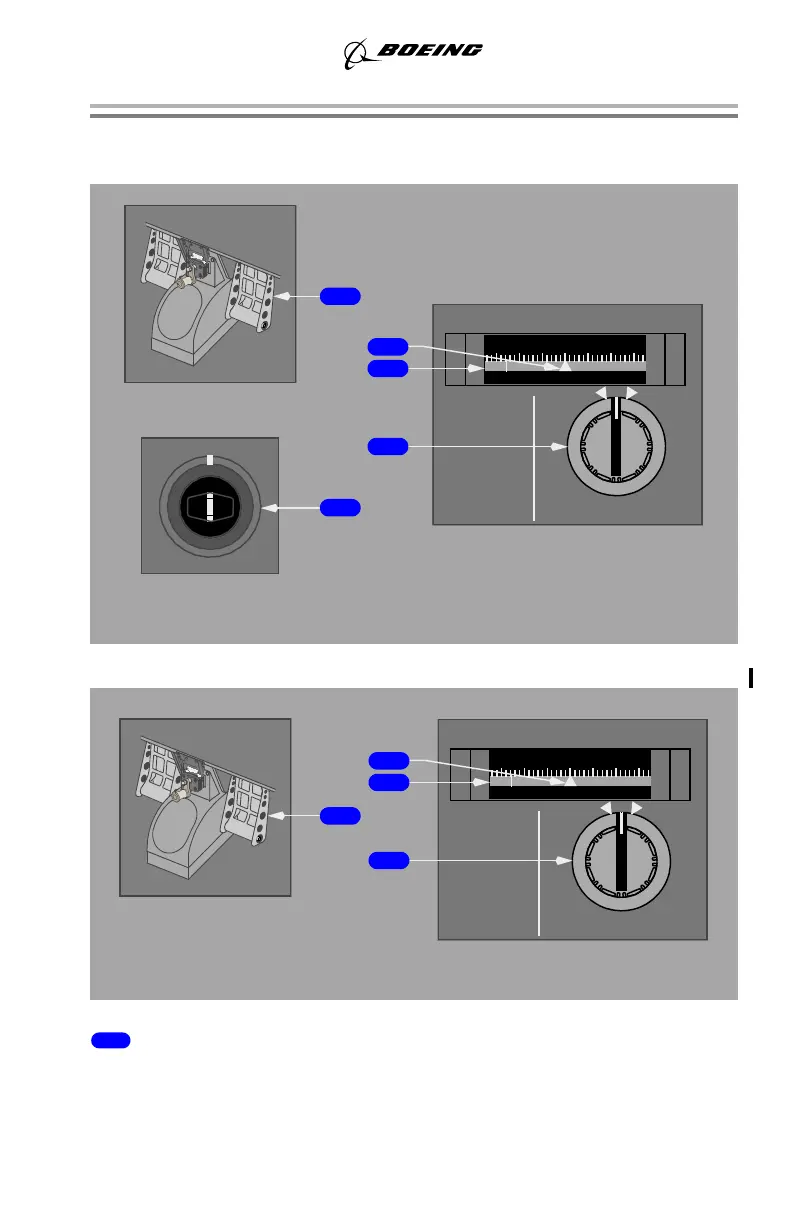 BOEING