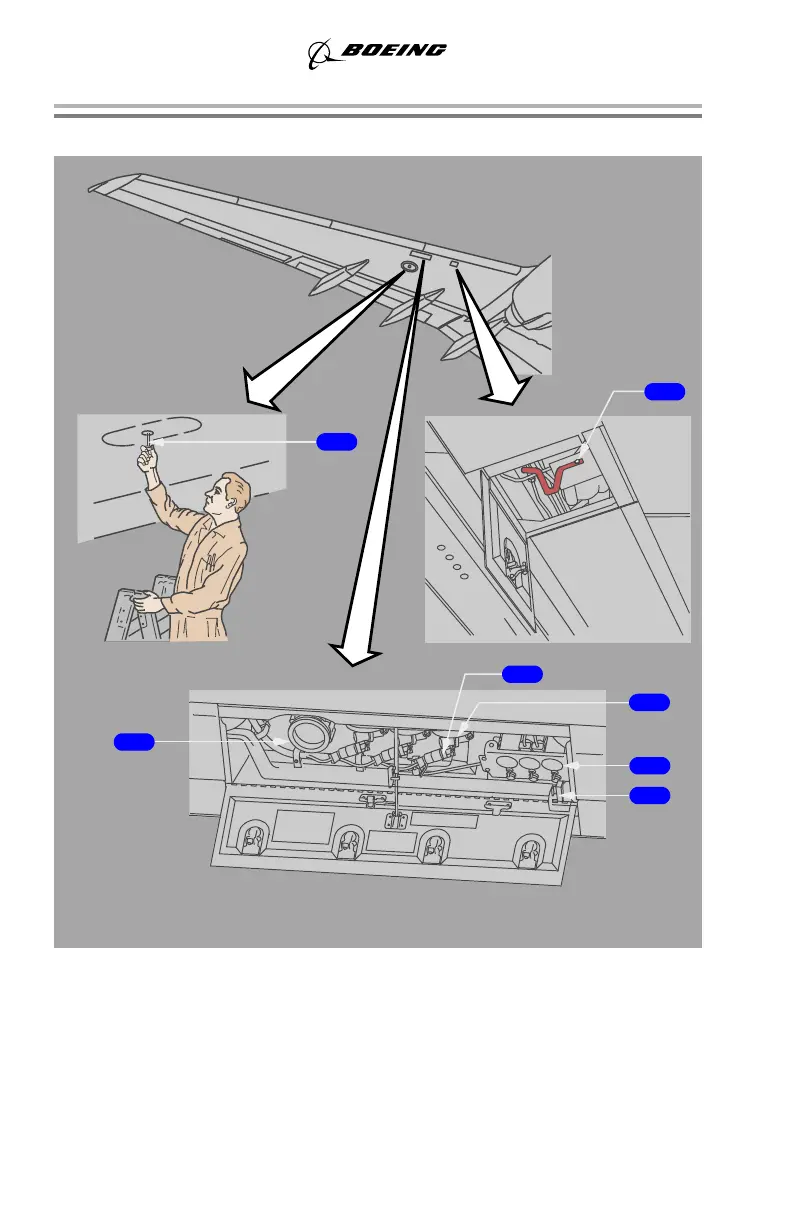 BOEING