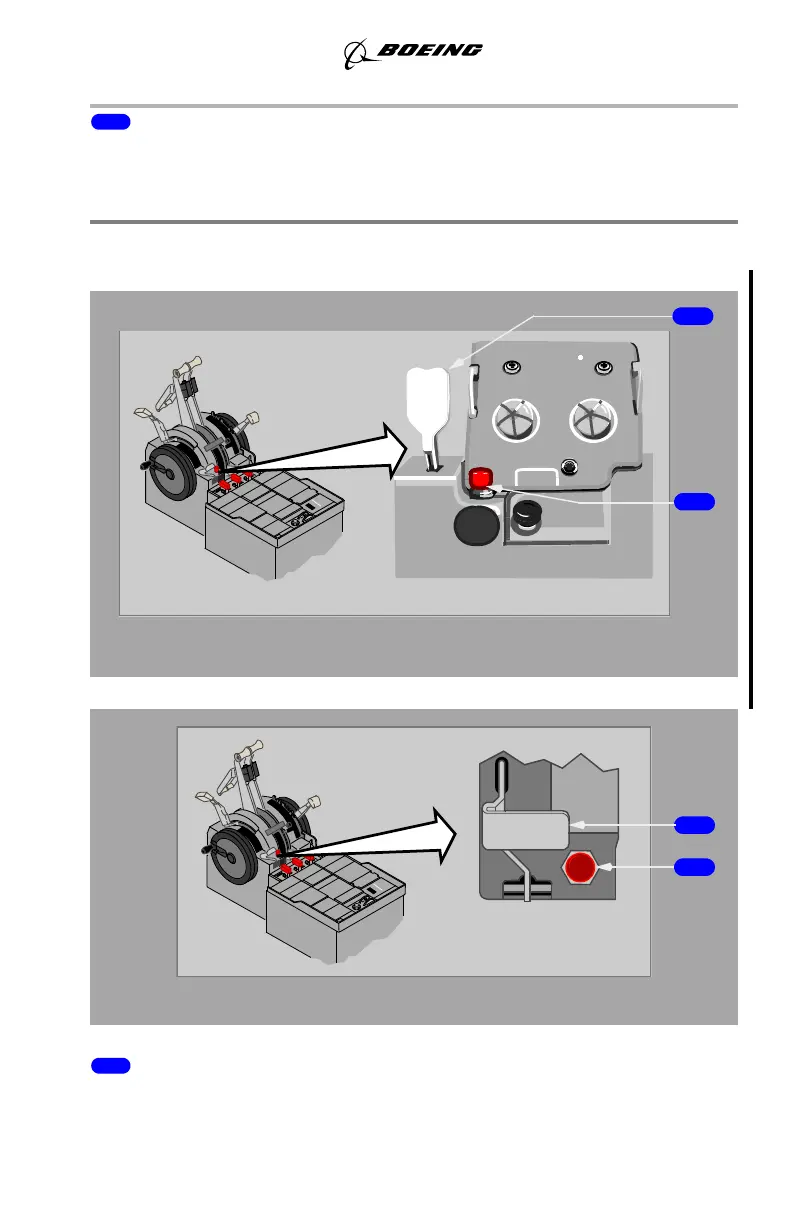 BOEING