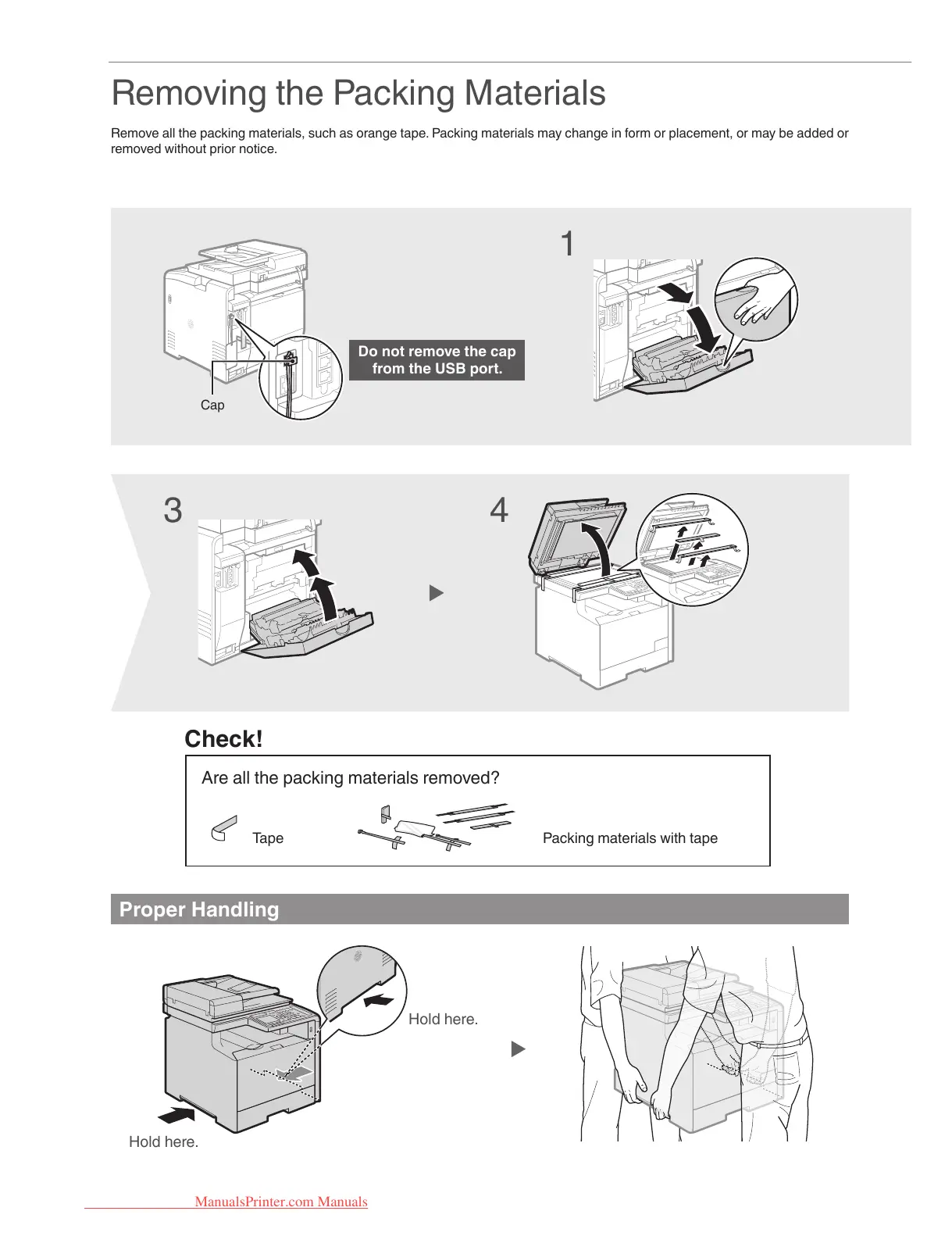 Removing the Packing Materials

Remove all the packing materials, such as orange tape. Packing materials may change in form or placement, or may be added or removed without prior notice.

Cap

Do not remove the cap from the USB port.

1

3

4

Check!

Are all the packing materials removed?

Tape

Packing materials with tape

Proper Handling

Hold here.

Hold here.

ManualsPrinter.com Manuals