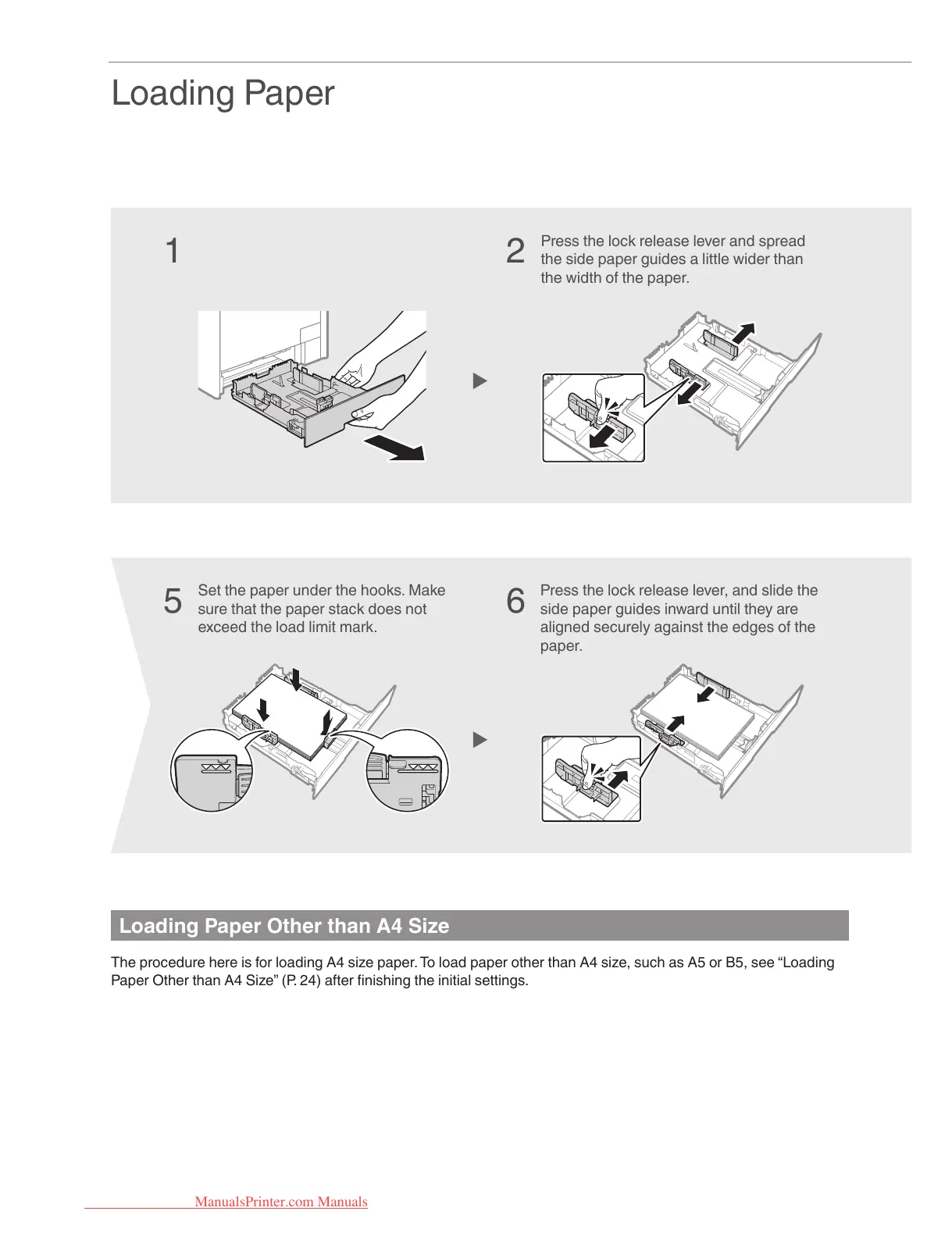 Loading Paper

1

2 Press the lock release lever and spread the side paper guides a little wider than the width of the paper.

5 Set the paper under the hooks. Make sure that the paper stack does not exceed the load limit mark.

6 Press the lock release lever, and slide the side paper guides inward until they are aligned securely against the edges of the paper.

Loading Paper Other than A4 Size

The procedure here is for loading A4 size paper. To load paper other than A4 size, such as A5 or B5, see “Loading Paper Other than A4 Size” (P. 24) after finishing the initial settings.

ManualsPrinter.com Manuals