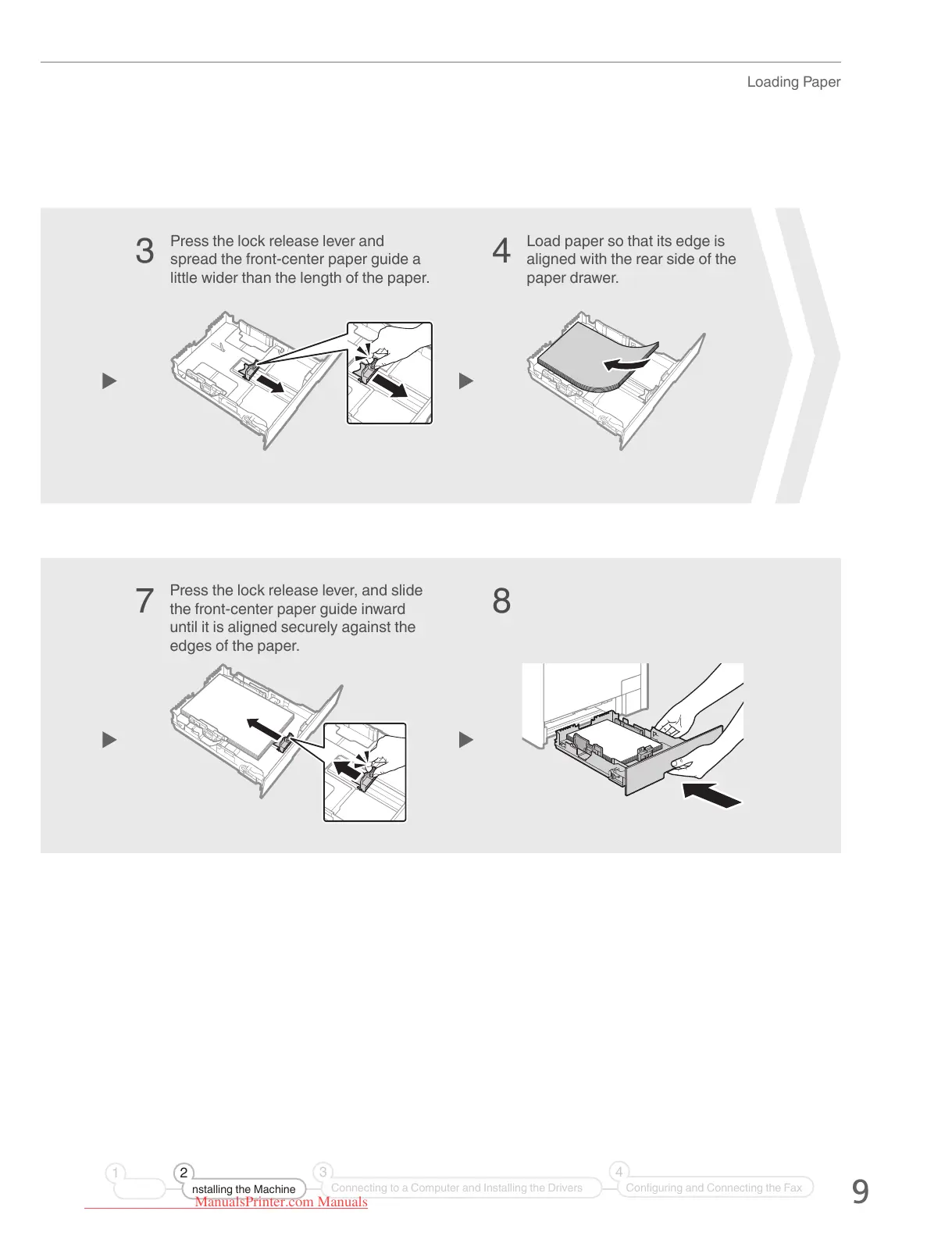 Loading Paper

3 Press the lock release lever and spread the front-center paper guide a little wider than the length of the paper.

4 Load paper so that its edge is aligned with the rear side of the paper drawer.

7 Press the lock release lever, and slide the front-center paper guide inward until it is aligned securely against the edges of the paper.

8

1

2 nstalling the Machine

3 Connecting to a Computer and Installing the Drivers

4 Configuring and Connecting the Fax

ManualsPrinter.com Manuals

9