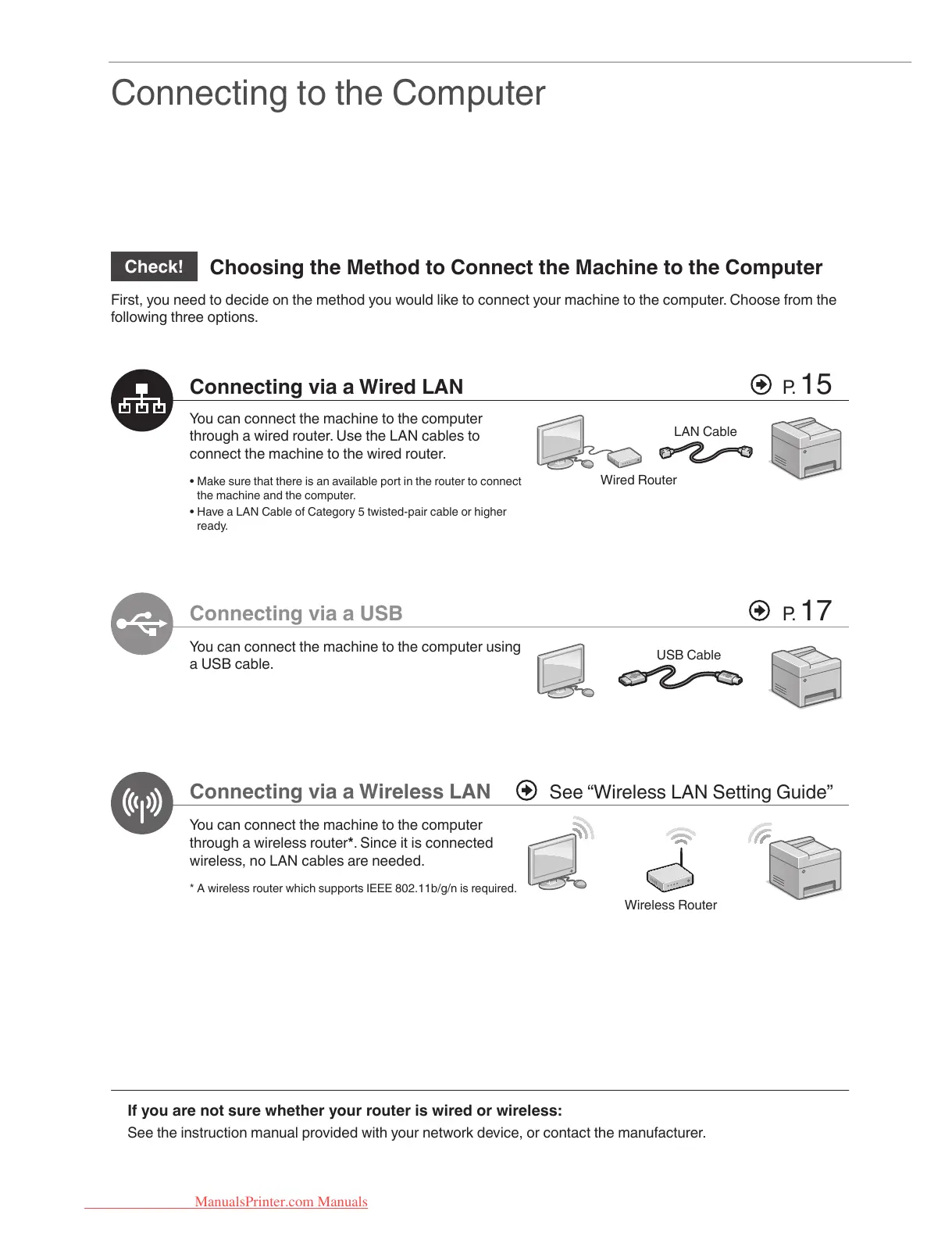 Connecting to the Computer

Check! Choosing the Method to Connect the Machine to the Computer

First, you need to decide on the method you would like to connect your machine to the computer. Choose from the following three options.

Connecting via a Wired LAN P. 15

You can connect the machine to the computer through a wired router. Use the LAN cables to connect the machine to the wired router.

• Make sure that there is an available port in the router to connect the machine and the computer.
• Have a LAN Cable of Category 5 twisted-pair cable or higher ready.

LAN Cable

Wired Router

Connecting via a USB P. 17

You can connect the machine to the computer using a USB cable.

USB Cable

Connecting via a Wireless LAN See “Wireless LAN Setting Guide”

You can connect the machine to the computer through a wireless router*. Since it is connected wireless, no LAN cables are needed.

* A wireless router which supports IEEE 802.11b/g/n is required.

Wireless Router

If you are not sure whether your router is wired or wireless:
See the instruction manual provided with your network device, or contact the manufacturer.

ManualsPrinter.com Manuals