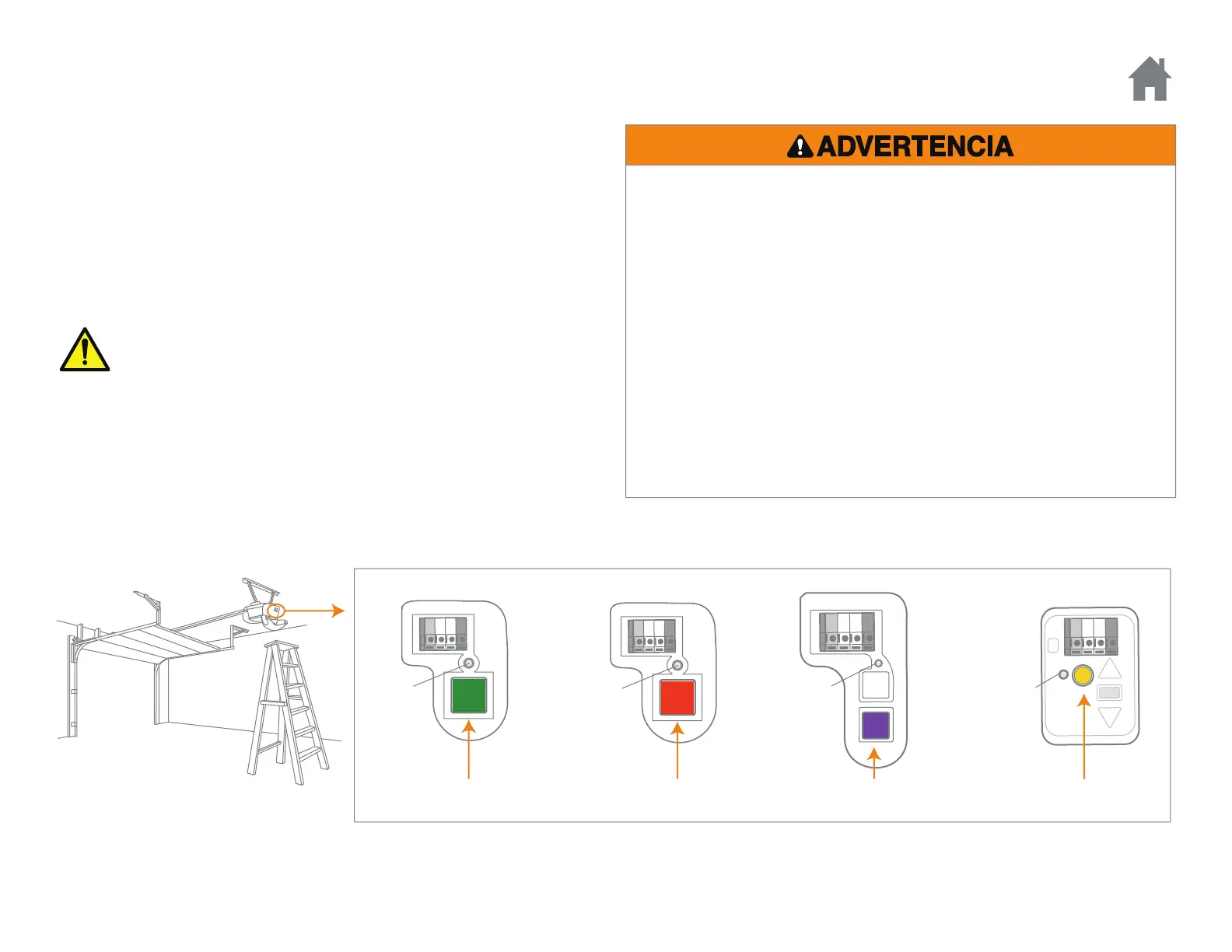 ADVERTENCIA