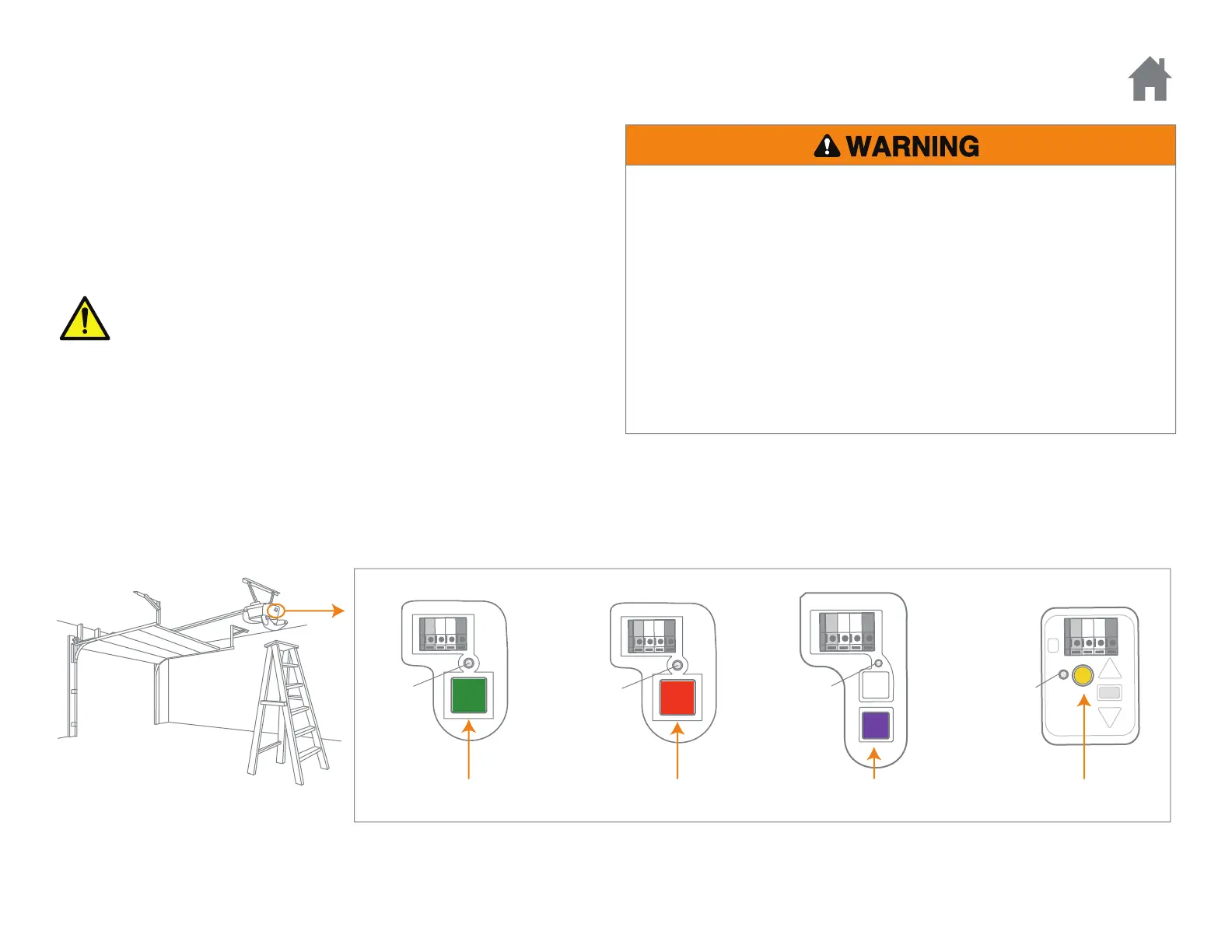 WARNING