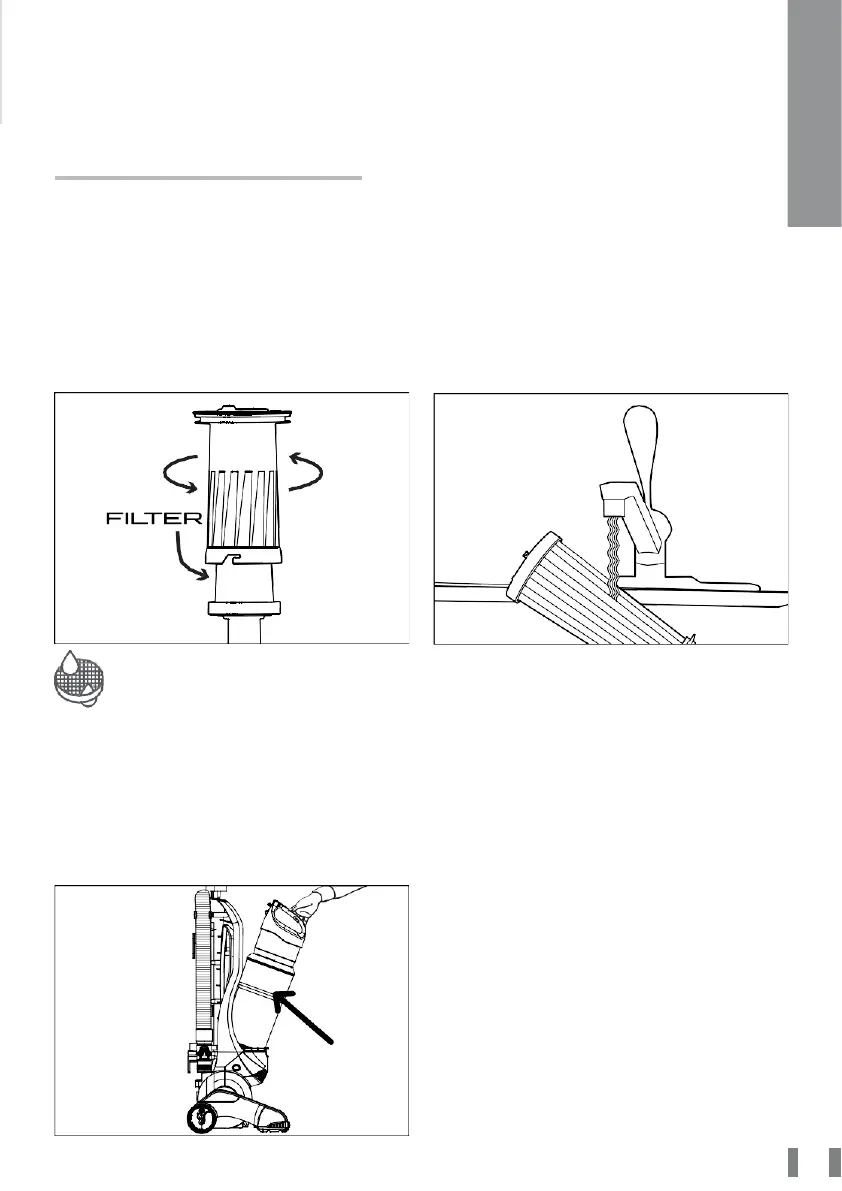 FILTER