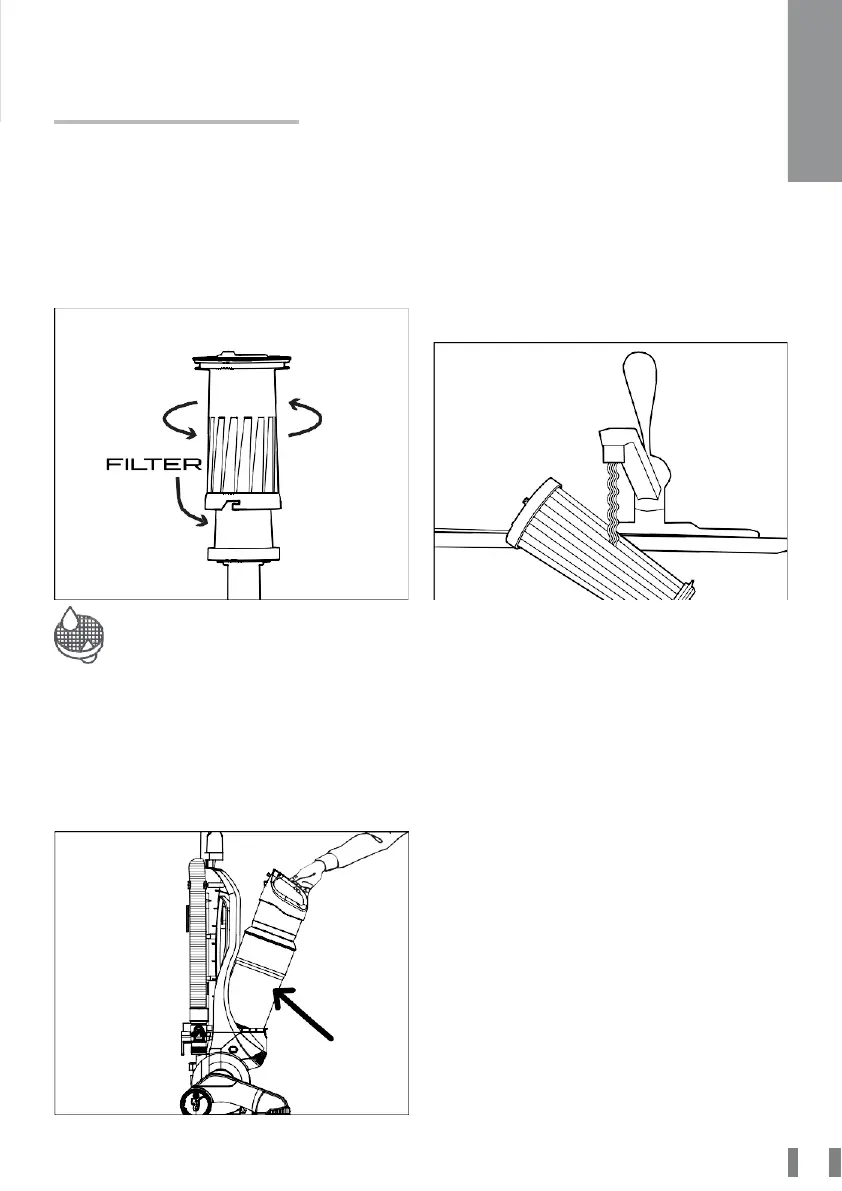 FILTER