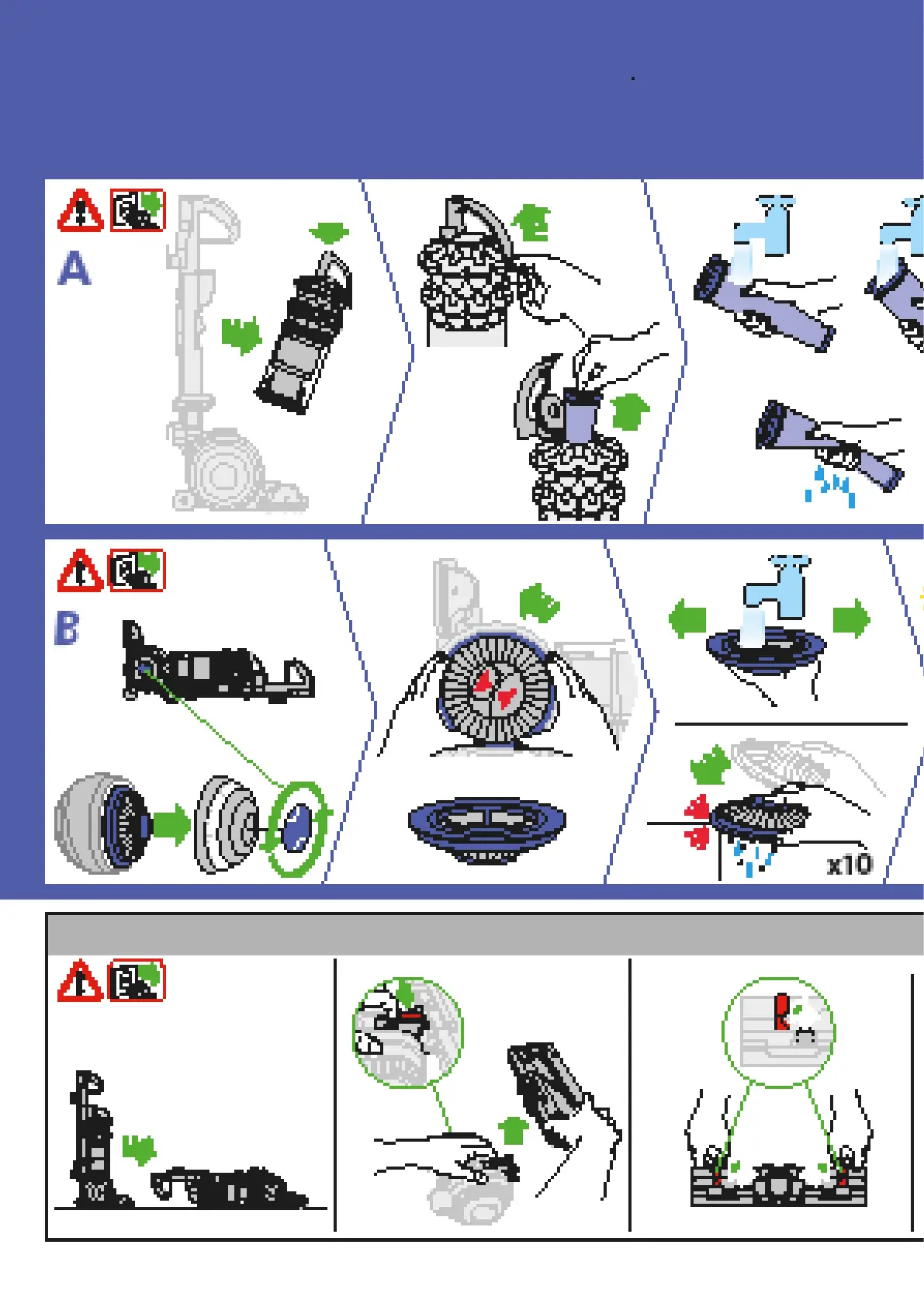 A

B

x10