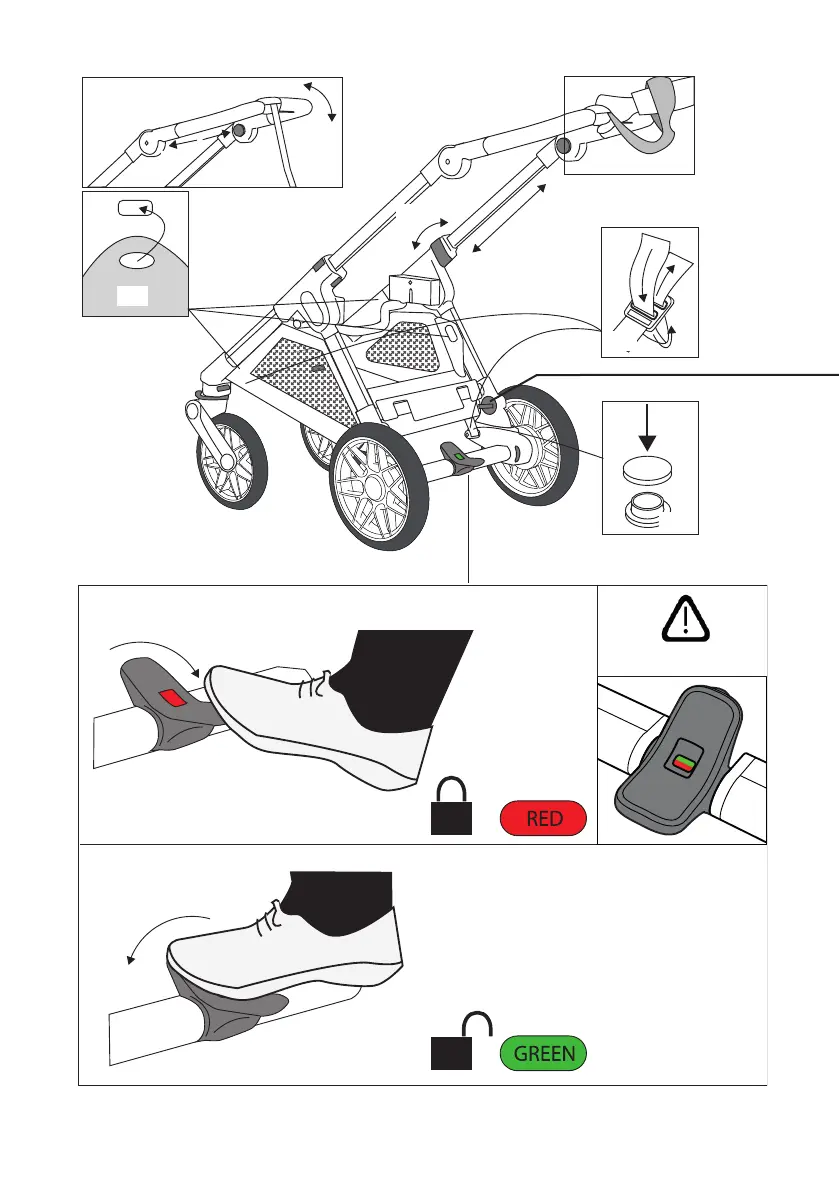 RED

GREEN