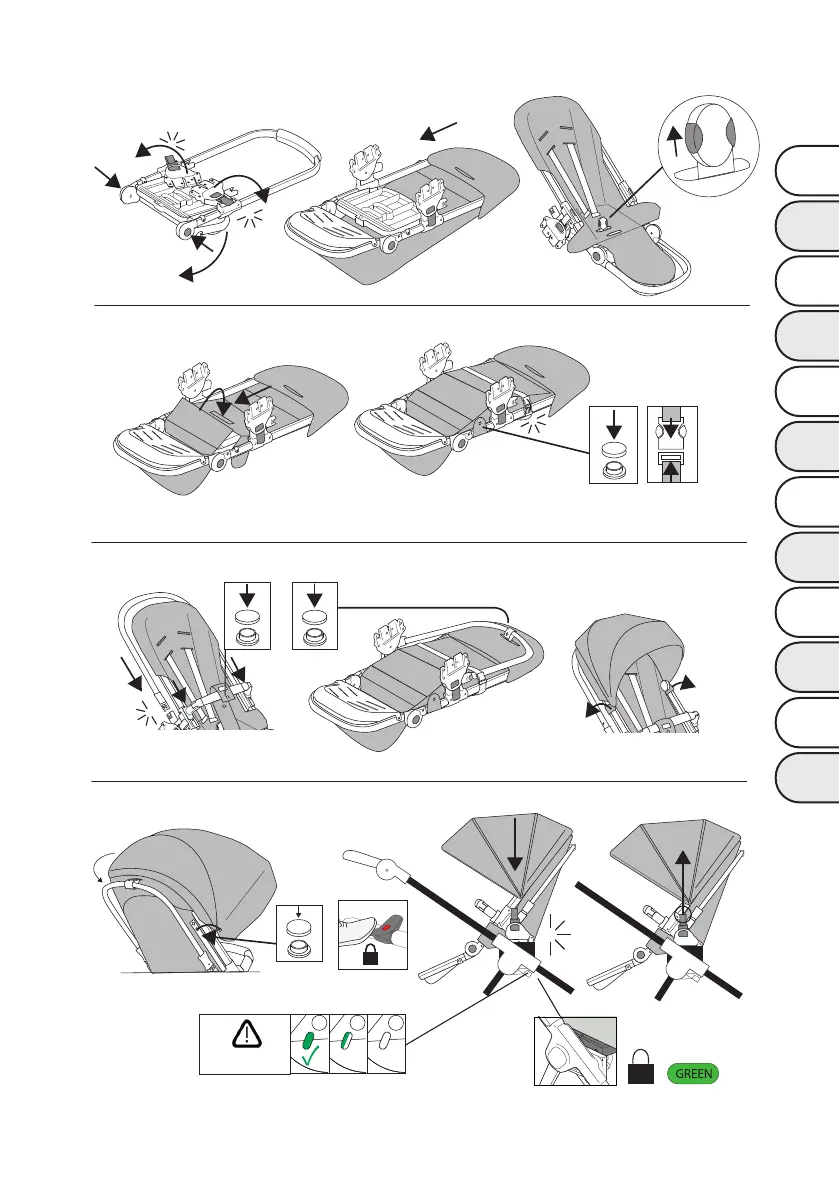 GREEN