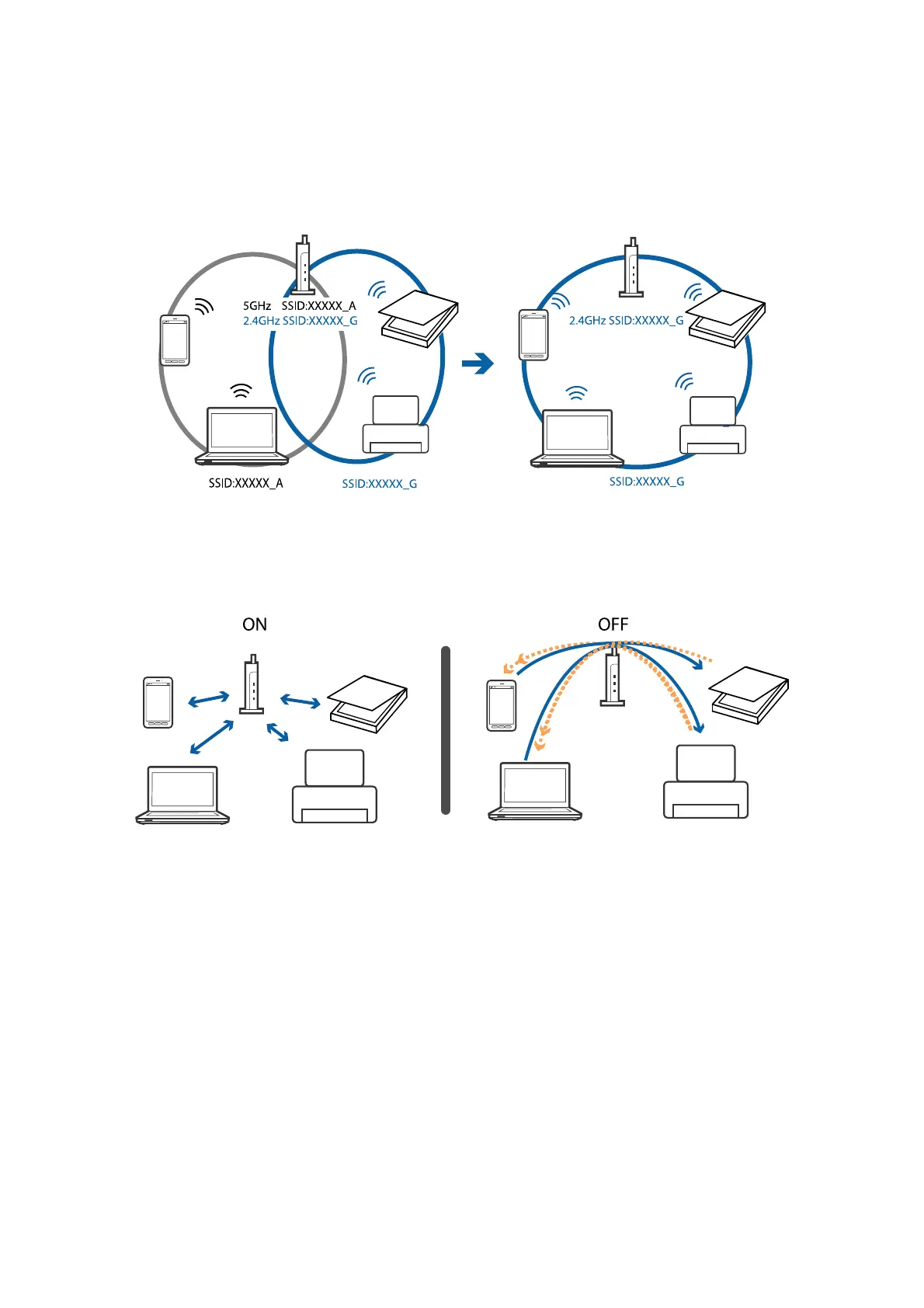 5GHz SSID:XXXXX_A
2.4GHz SSID:XXXXX_G

SSID:XXXXX_A

SSID:XXXXX_G

2.4GHz SSID:XXXXX_G

SSID:XXXXX_G

ON

OFF