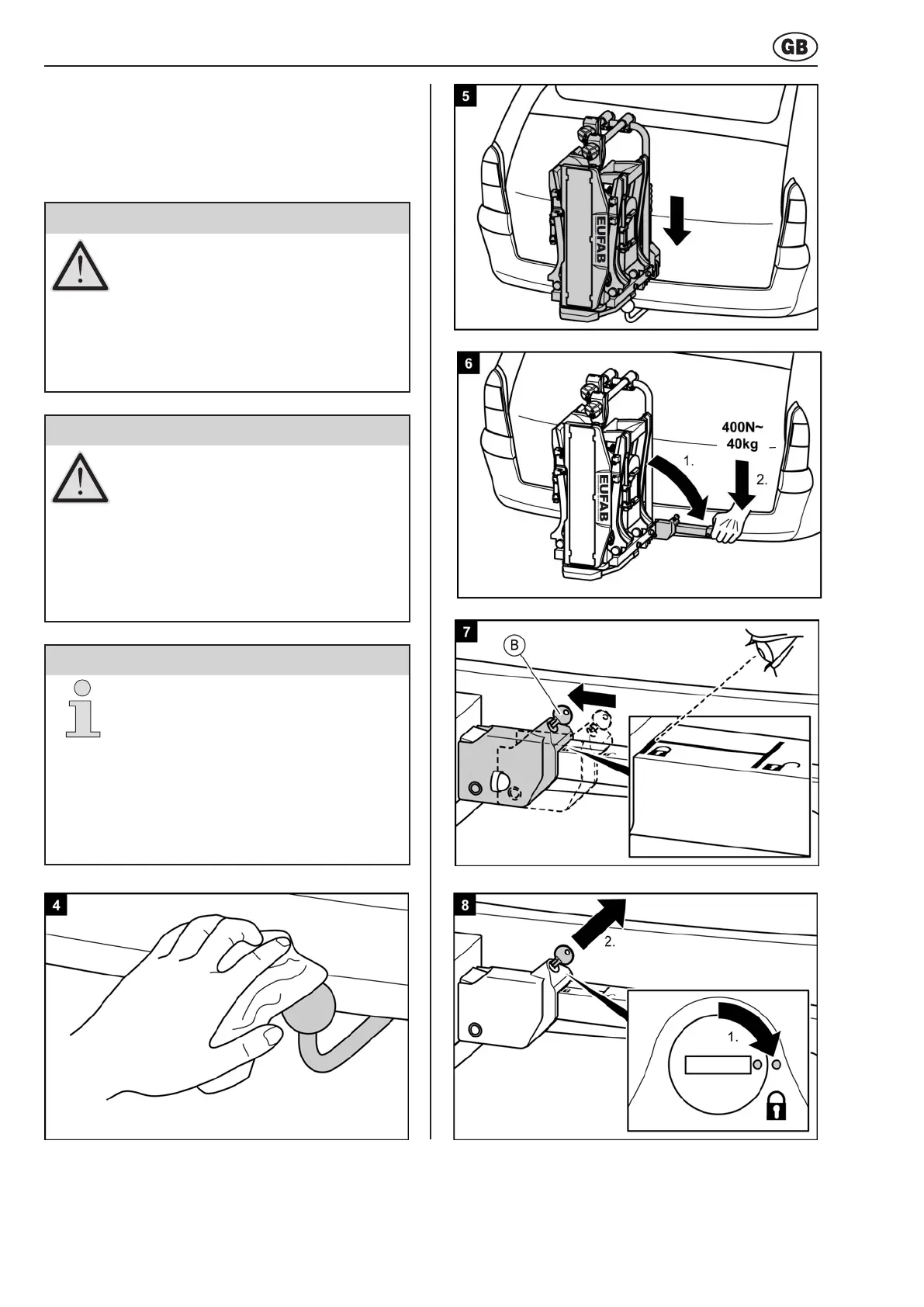 GB

4

5

EUFAB

6

EUFAB

400N~
40kg

1.

2.

7

B

8

2.

1.