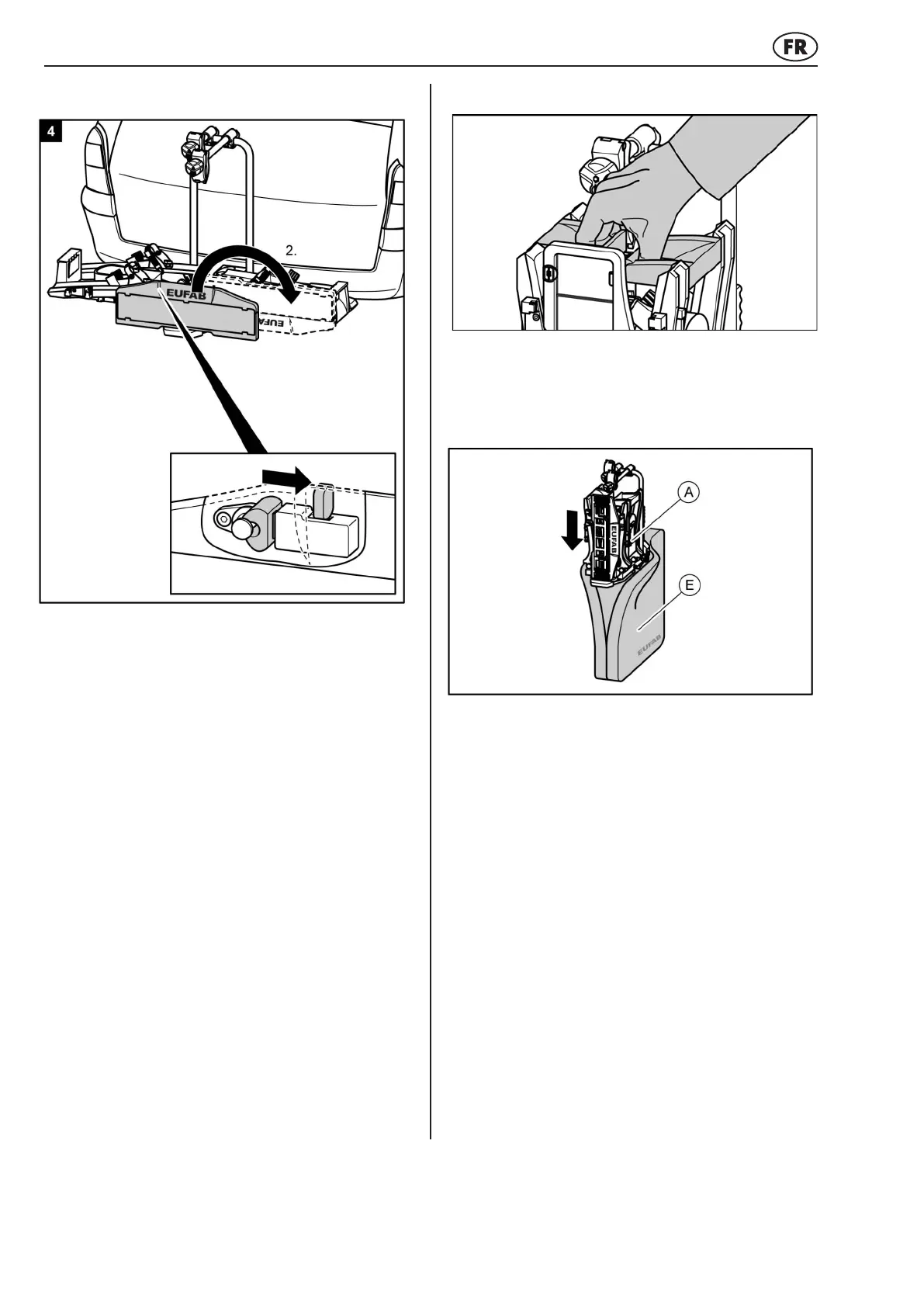 FR

4

2.

EUFAB

EUFAB

EUFAB

A

E

EUFAB