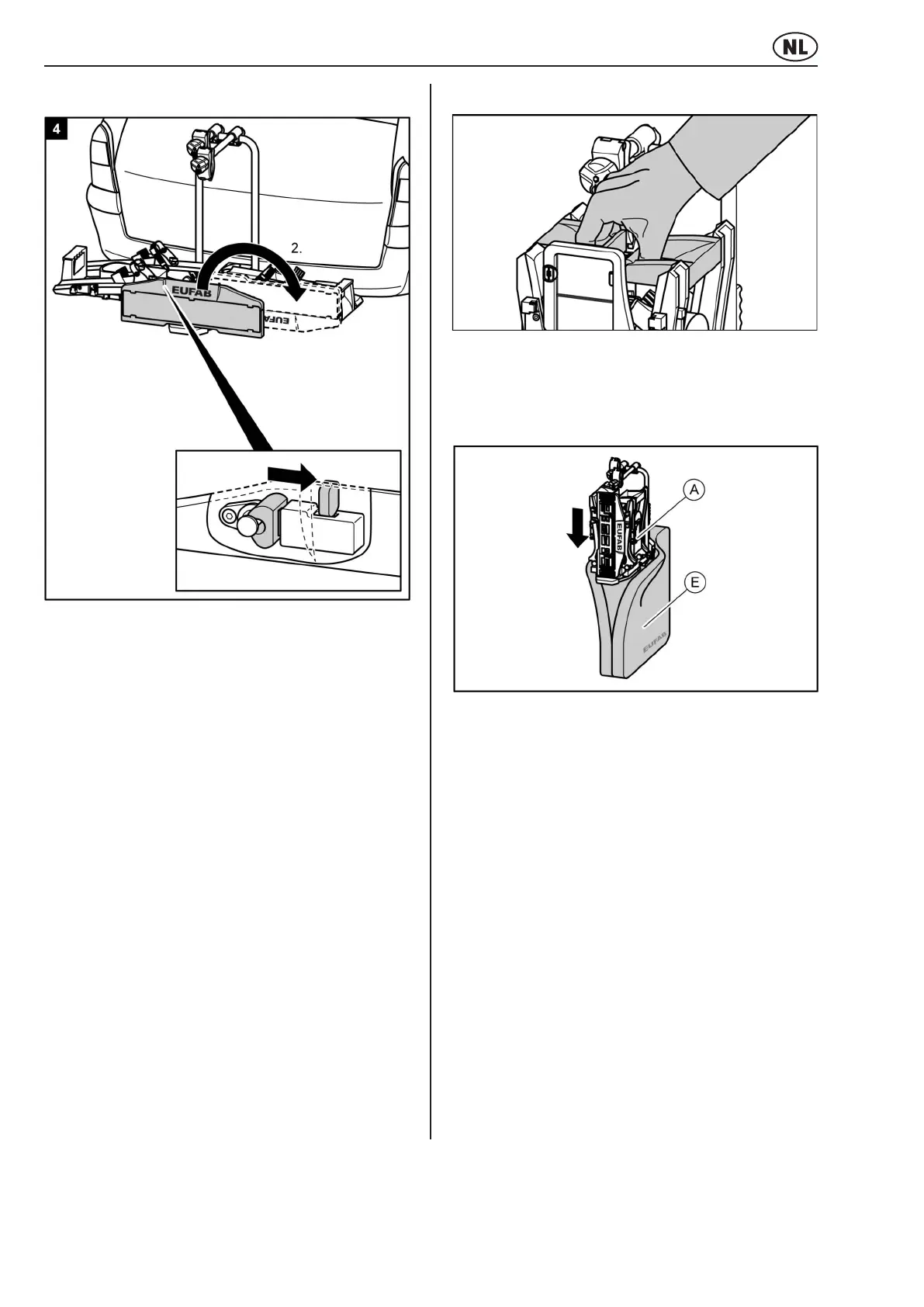 NL

4

2.

EUFAB

EUFAB

A

E

EUFAB

EUFAB