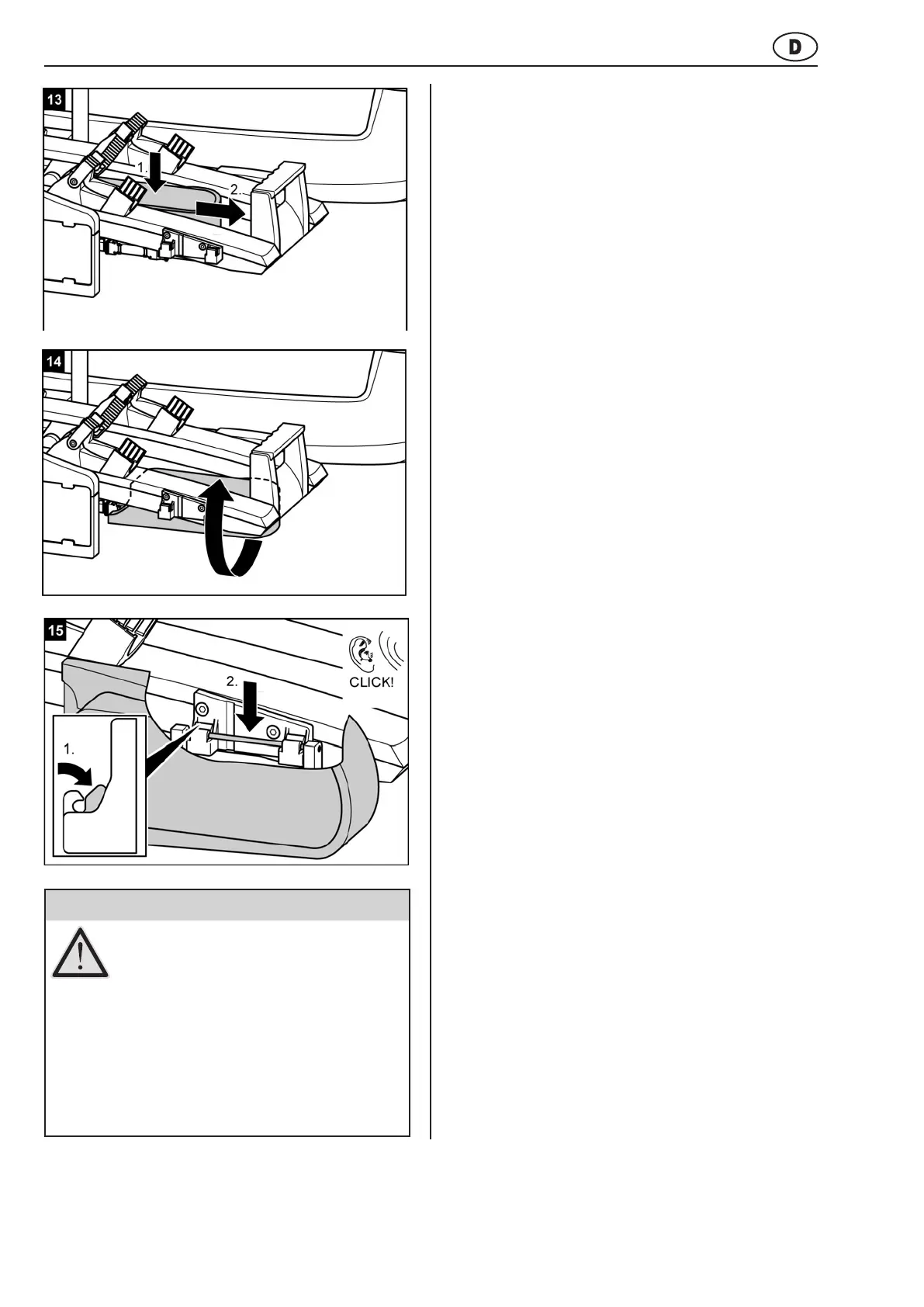 D

13

1.

2.

14

15

2.

CLICK!

1.