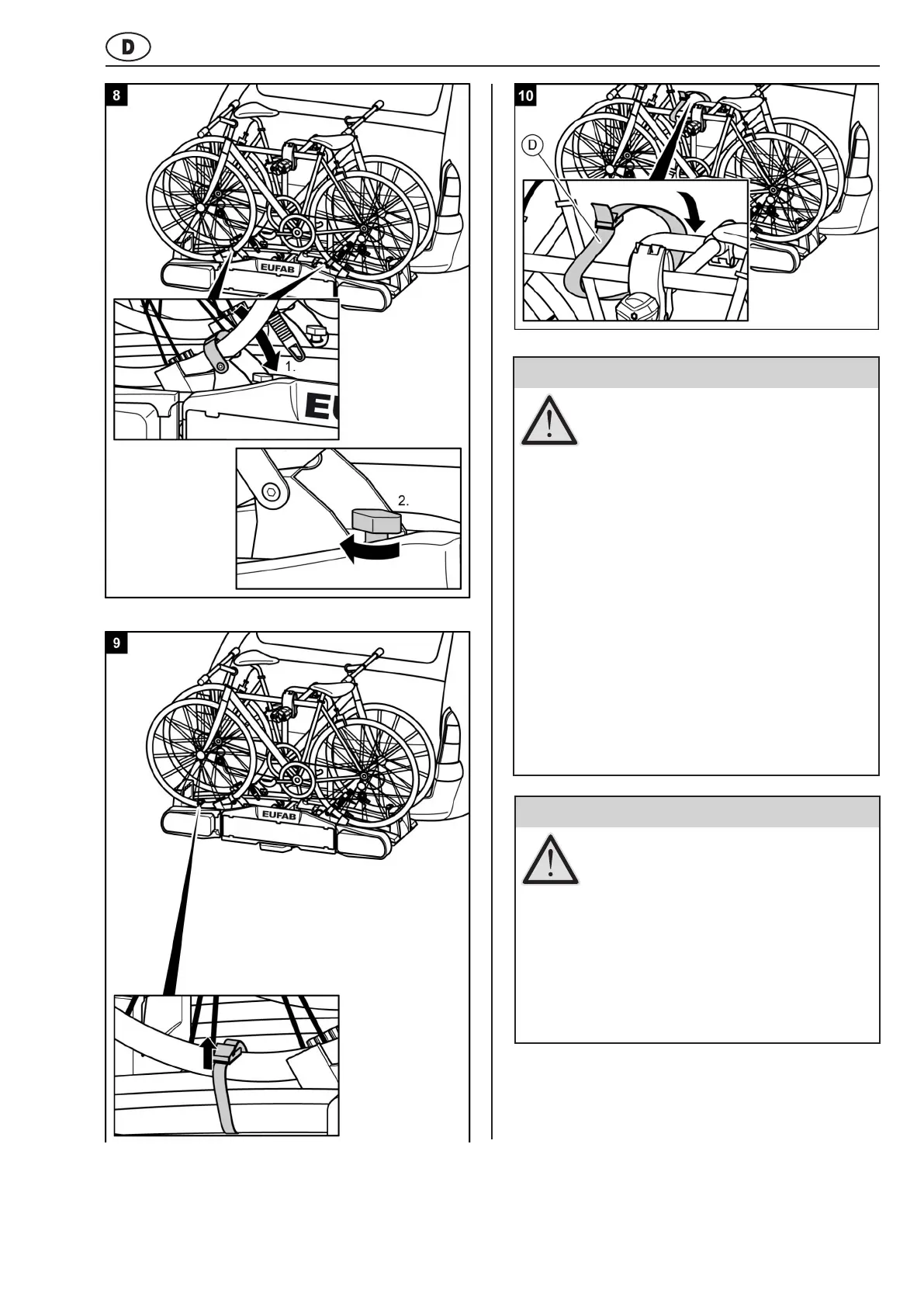 D

8

EUFAB

1.

EU

2.

9

EUFAB

10

D