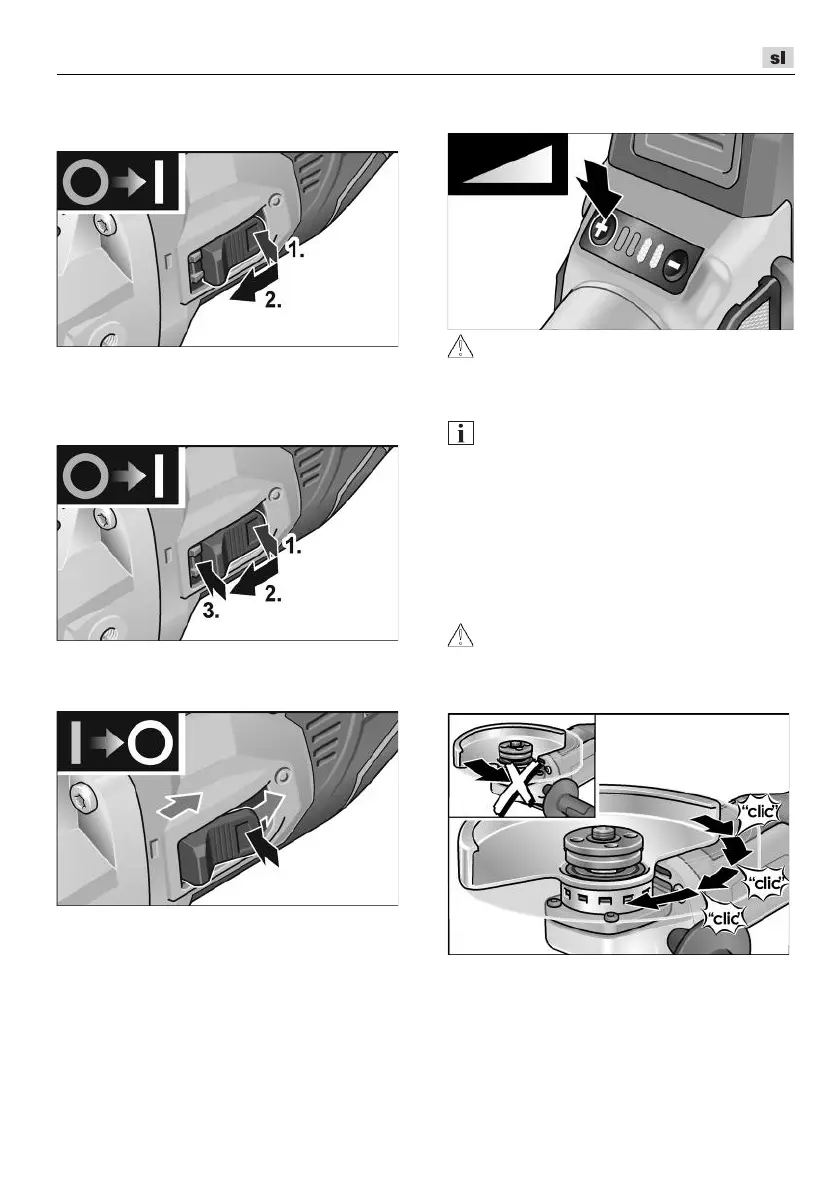 sl

1.
2.

1.
2.
3.

"clic"
"clic"
"clic"