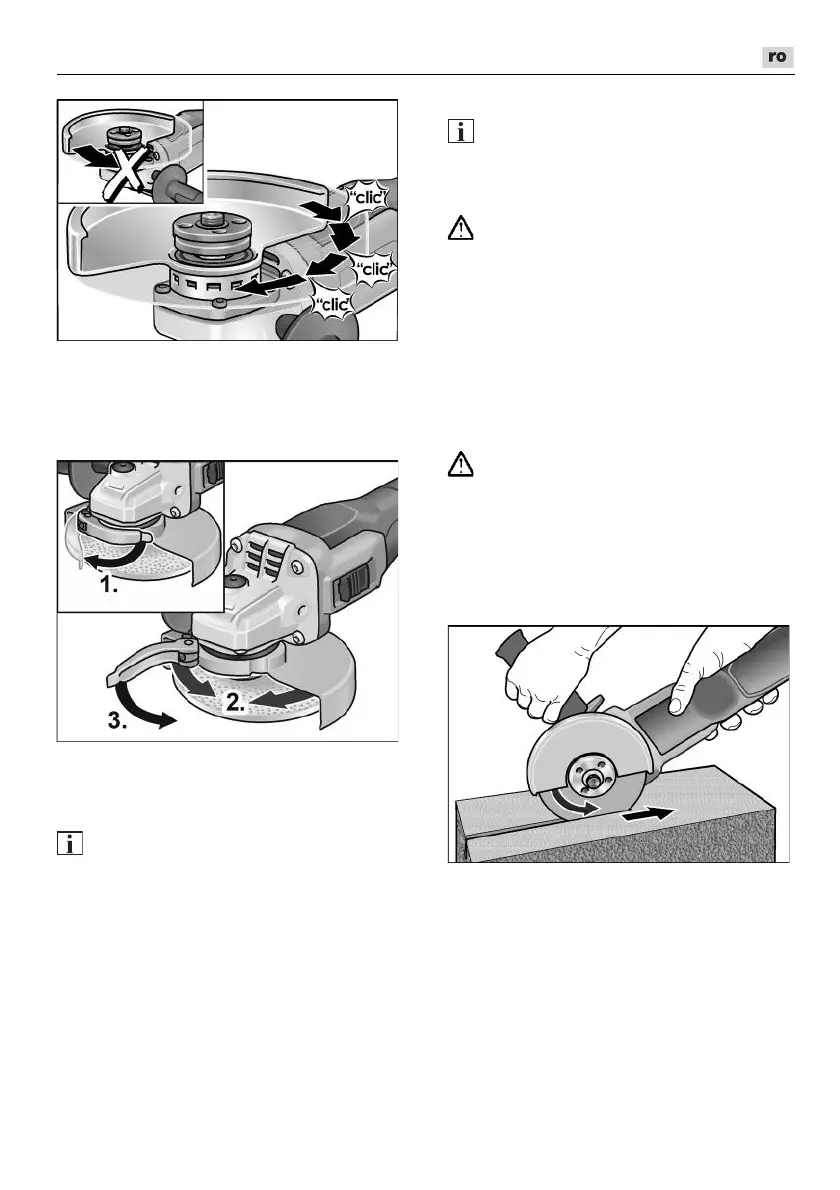 ro

"clic"

"clic"

"clic"

1.

2.

3.