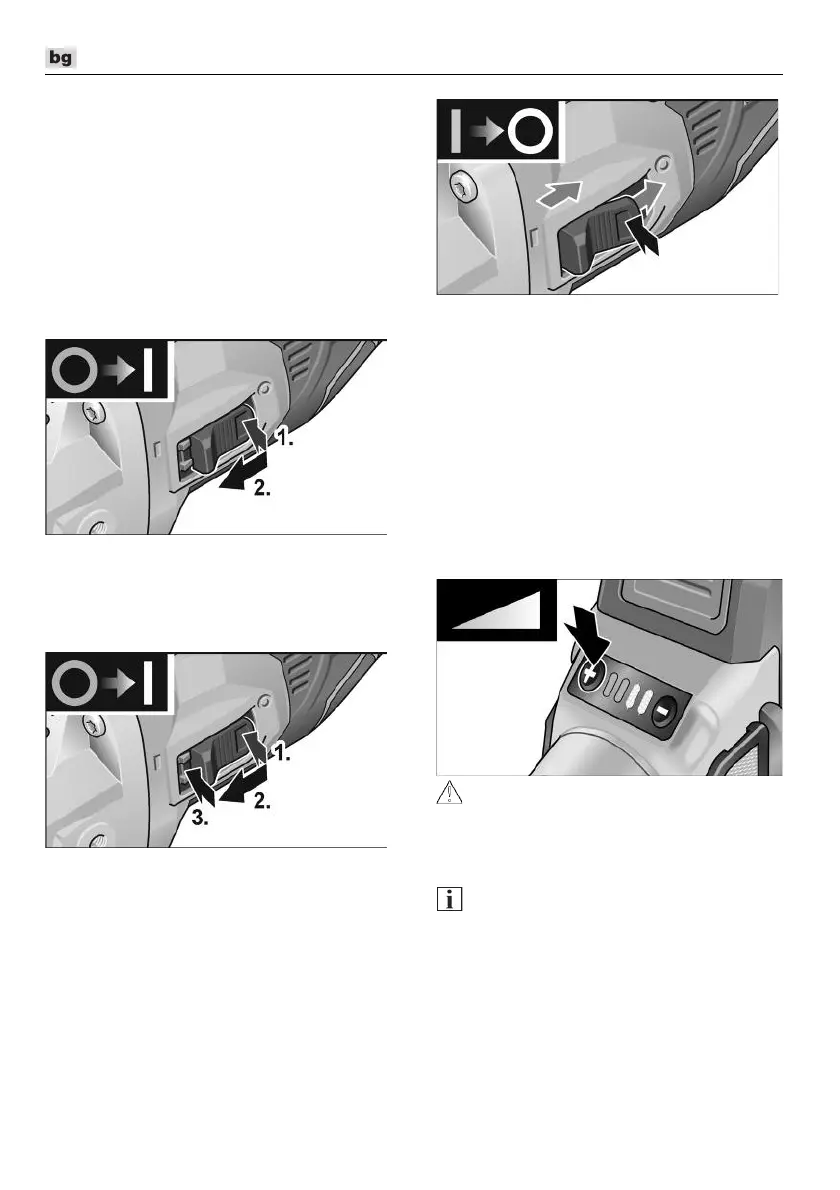 bg

1.
2.

1.
2.
3.