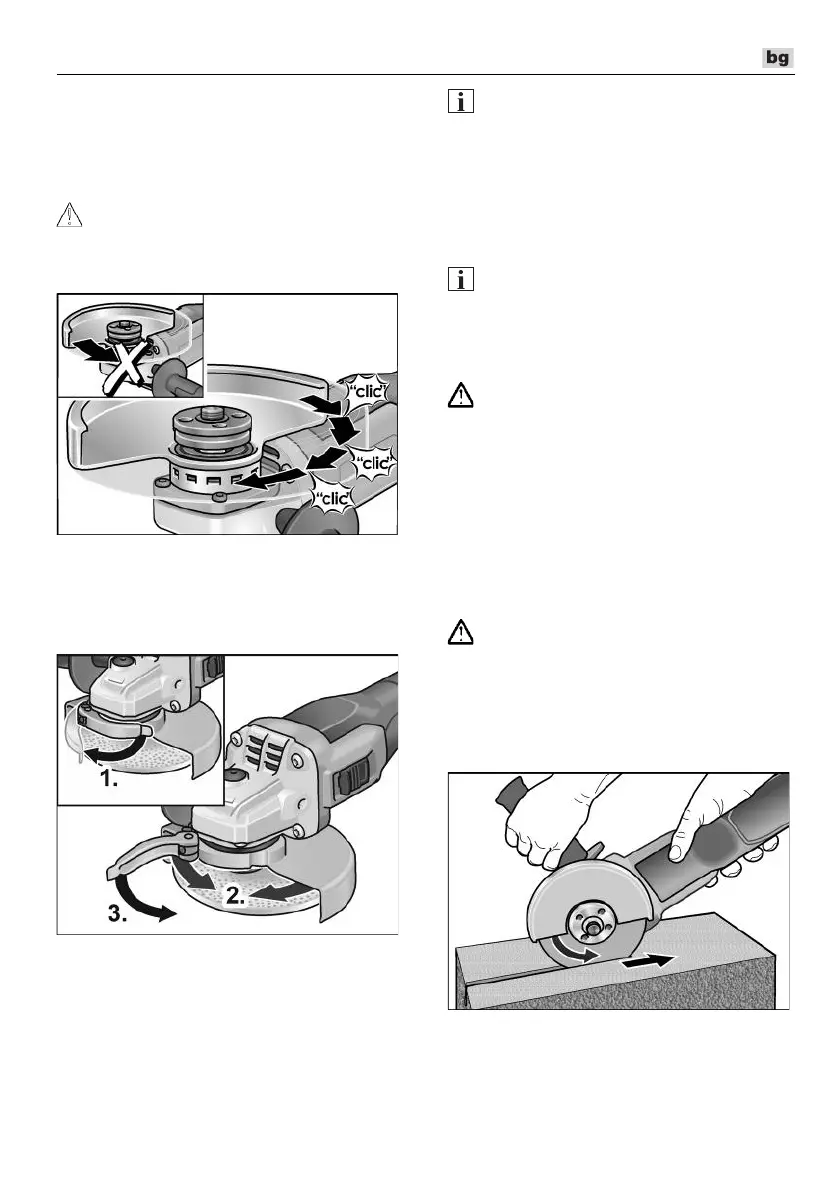 bg

"clic"

"clic"

"clic"

1.

2.

3.