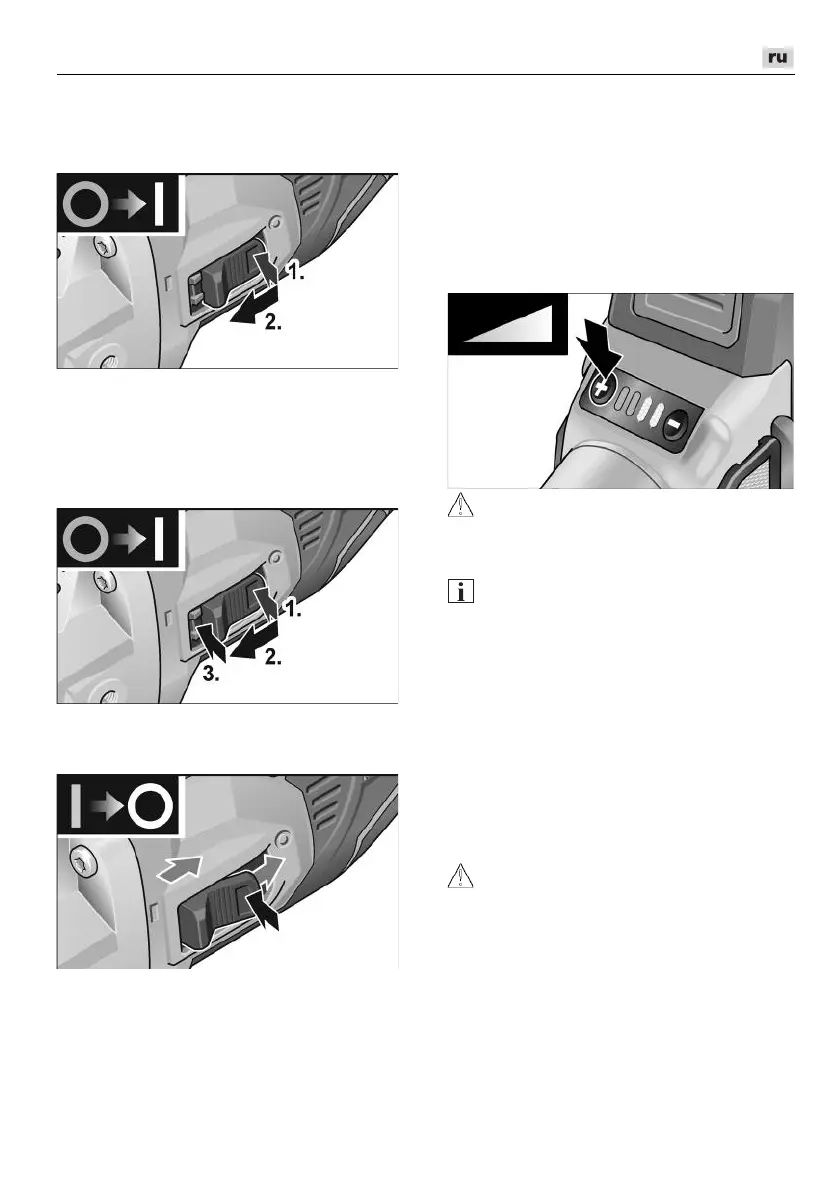 ru

1.

2.

1.

2.

3.