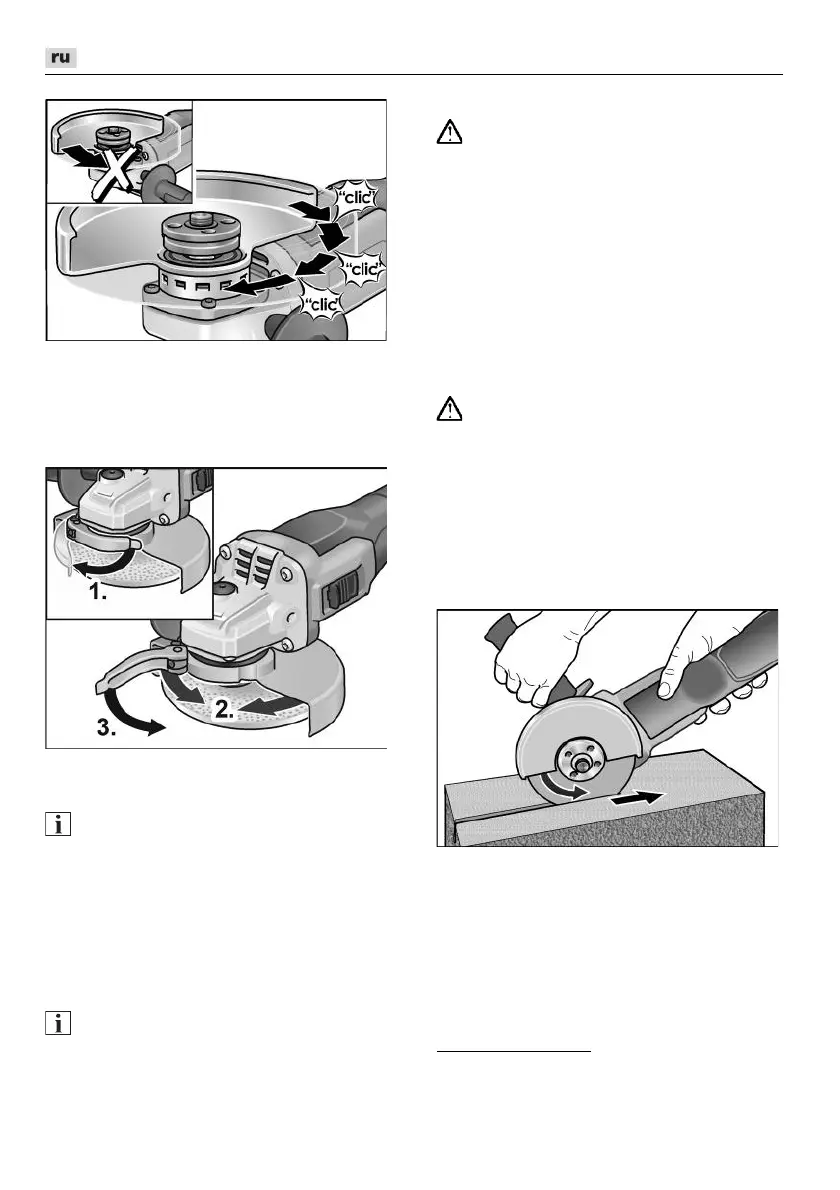 ru

"clic"

"clic"

"clic"

1.

2.

3.