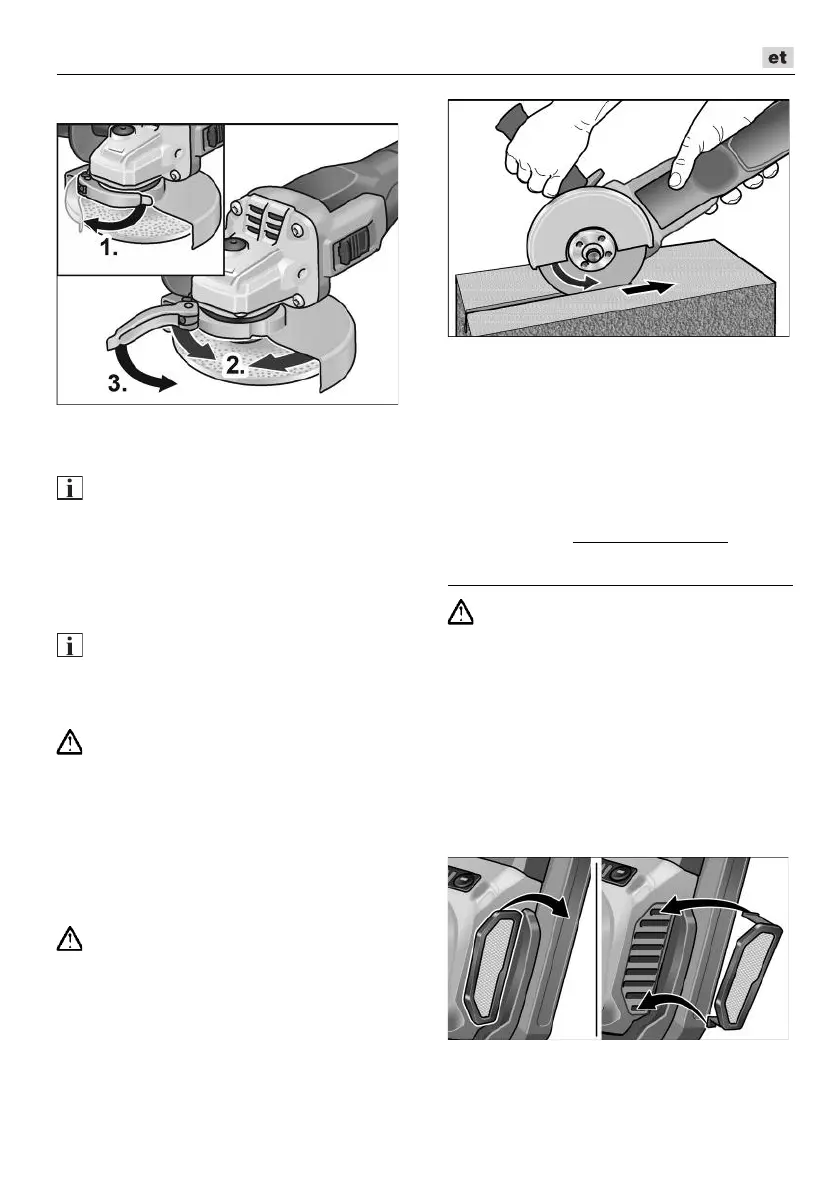 et

1.

2.

3.