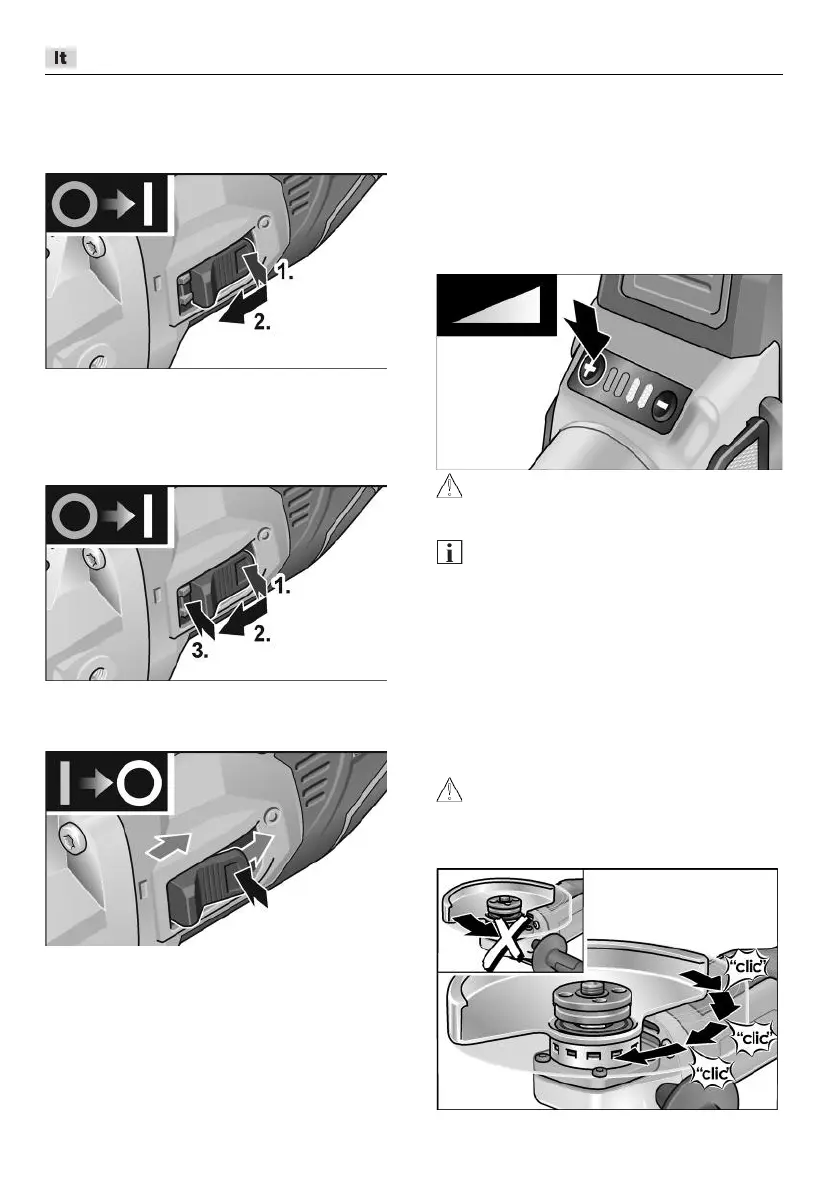 It

1.

2.

1.

2.

3.

"clic"

"clic"

"clic"