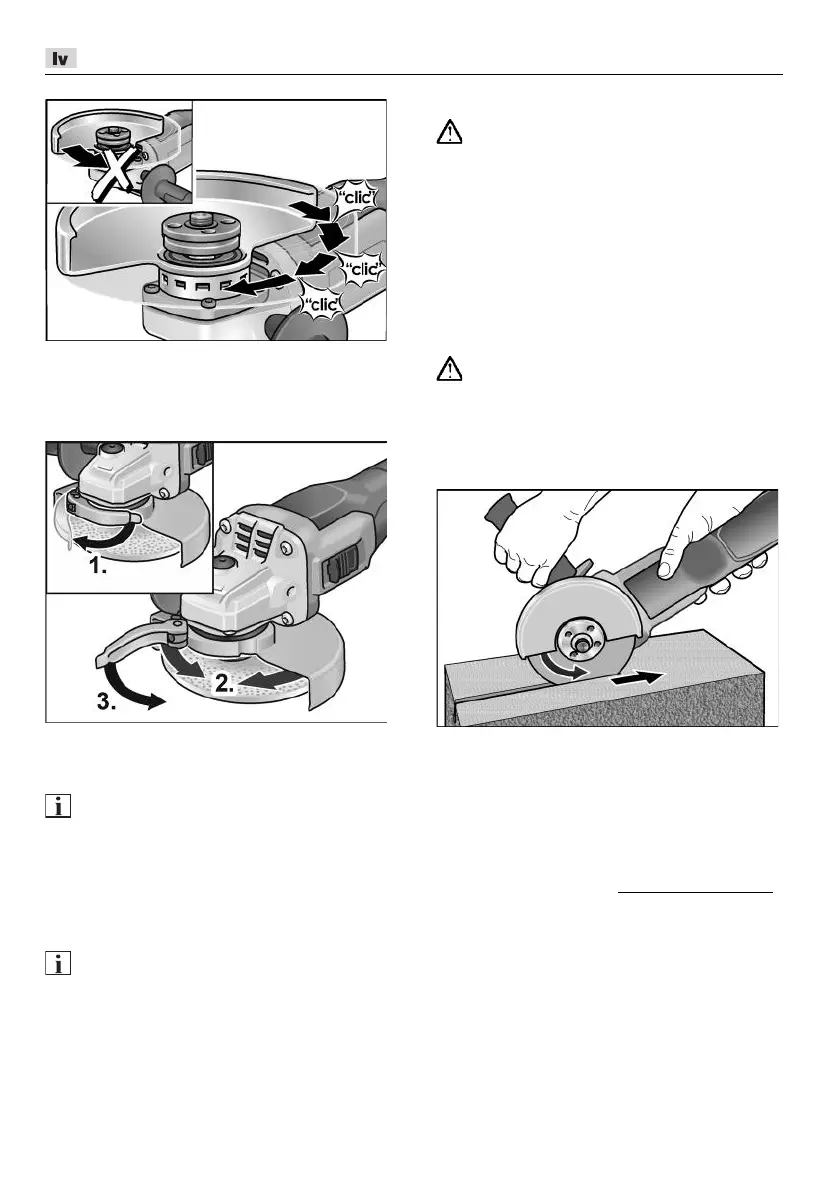 lv

"clic"

"clic"

"clic"

1.

2.

3.