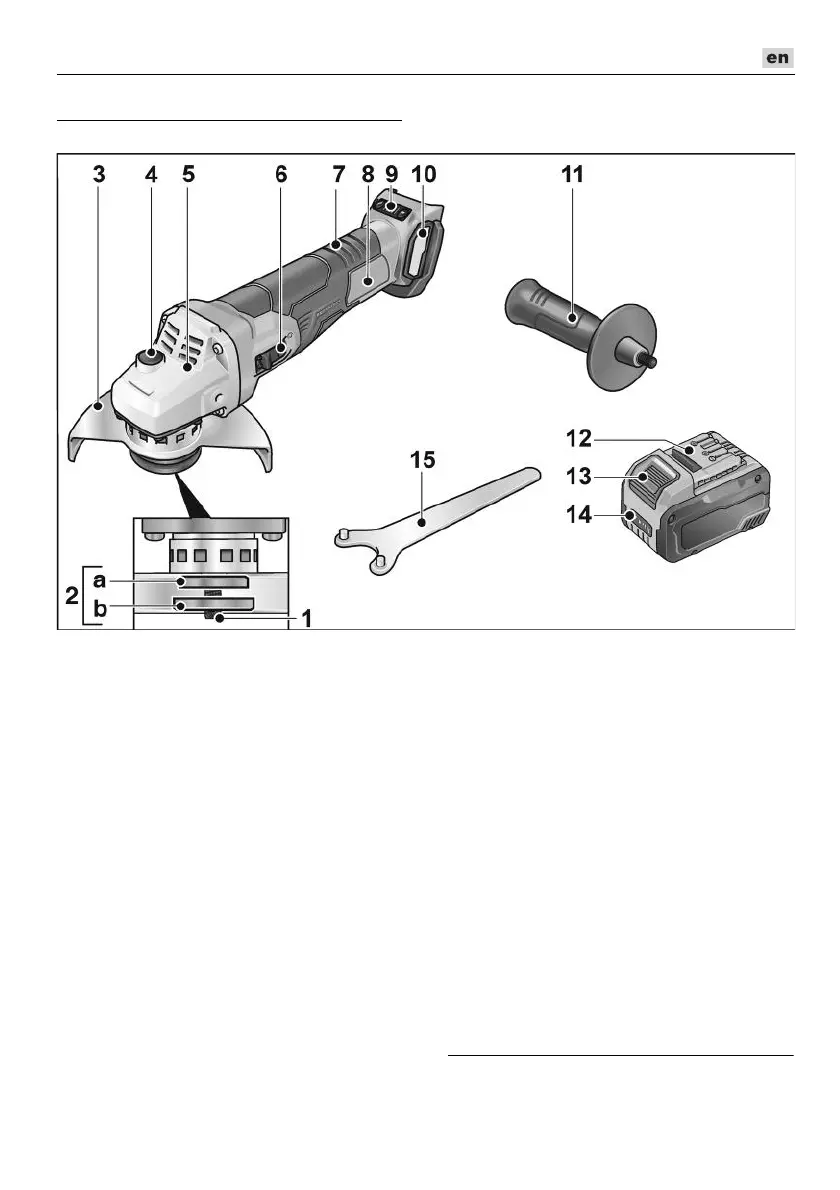 en

3 4 5 6 7 8 9 10 11

12
13
14
15

2 a
b
1