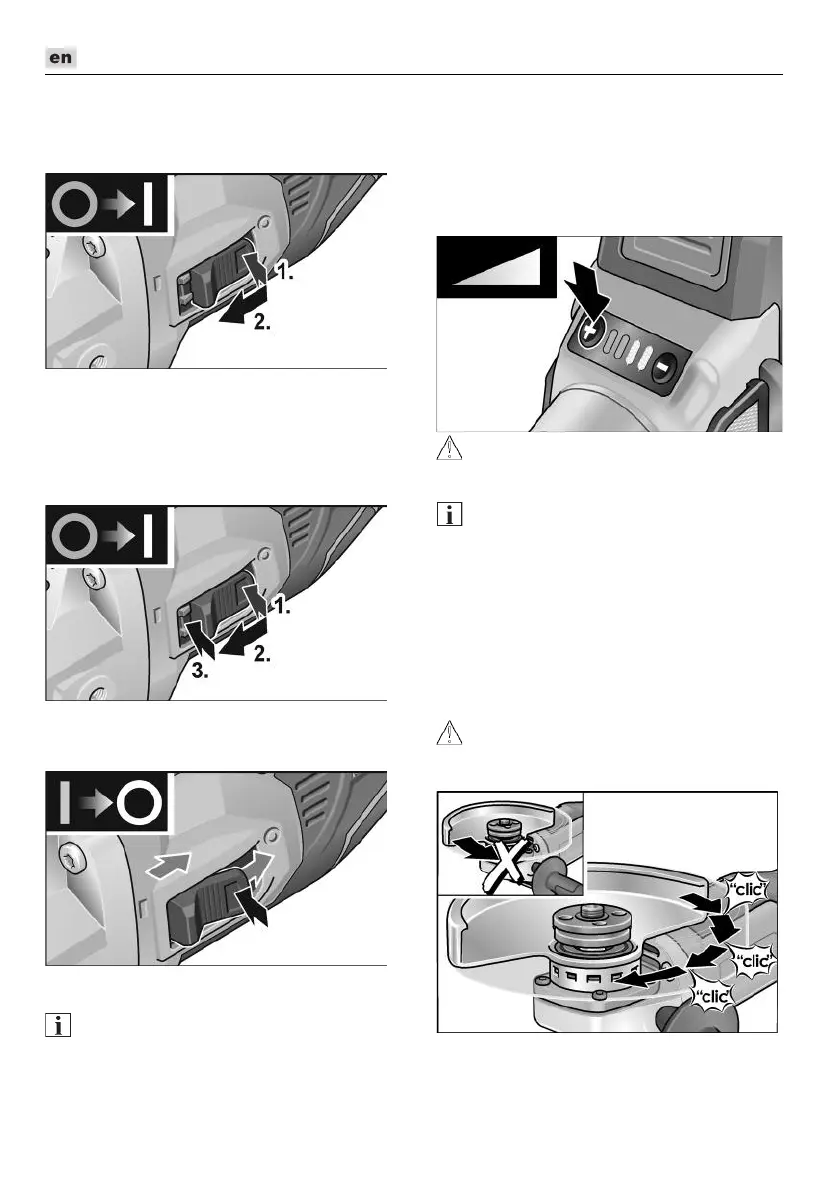 en

1.
2.

1.
2.
3.

"clic"
"clic"
"clic"