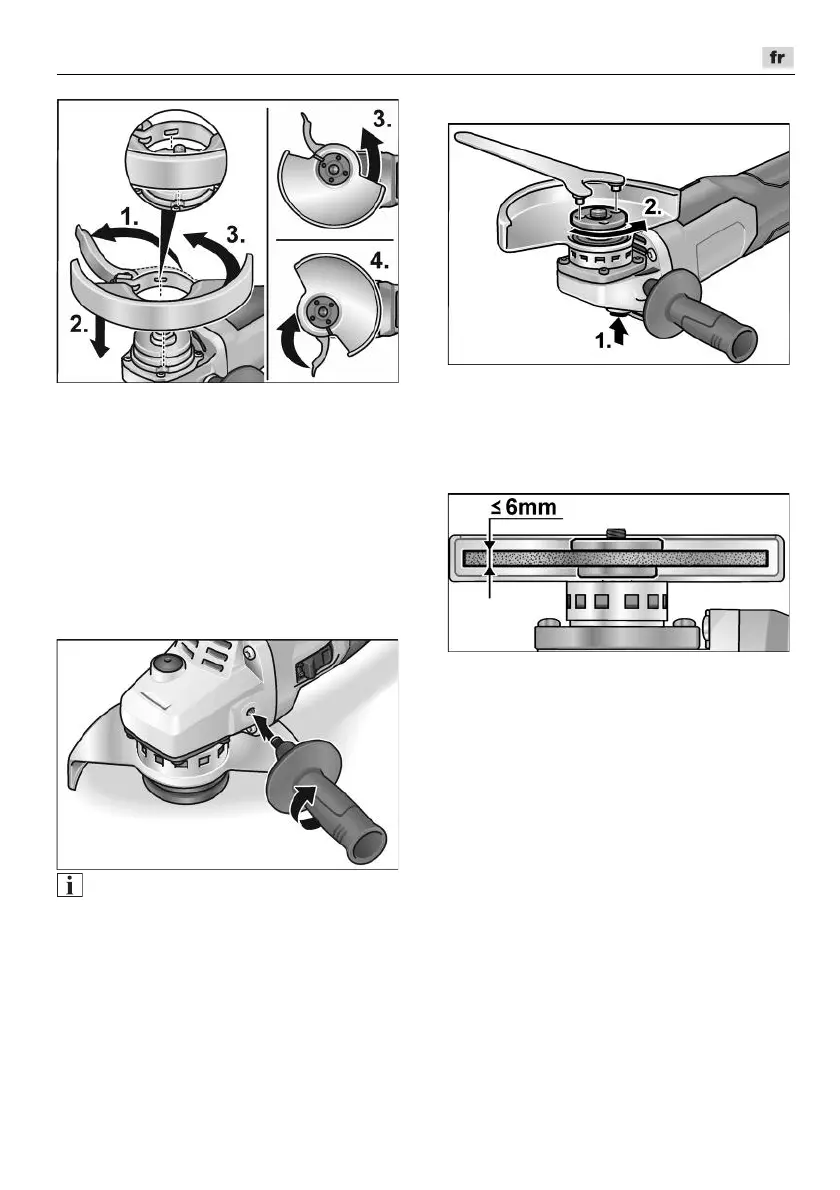 fr

1.
3.
2.
3.
4.

2.
1.

≤ 6mm