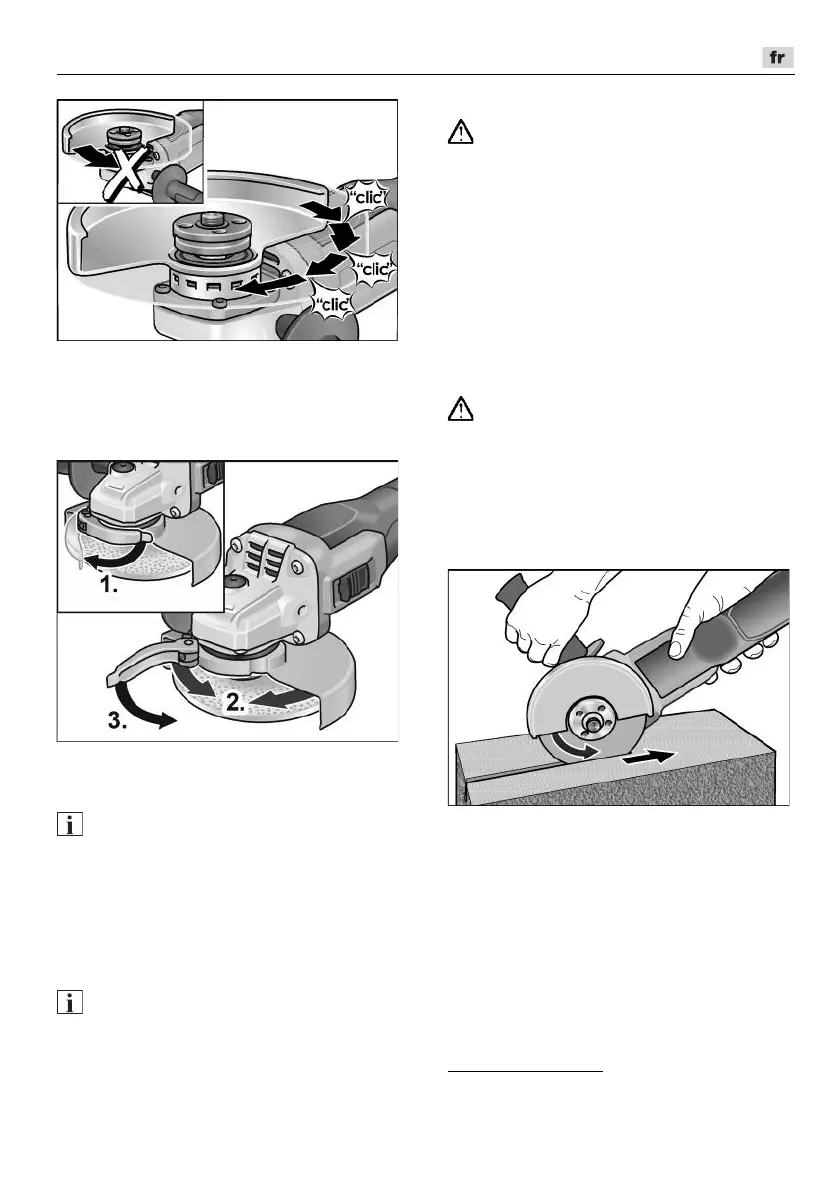 fr

"clic"

"clic"

"clic"

1.

2.

3.