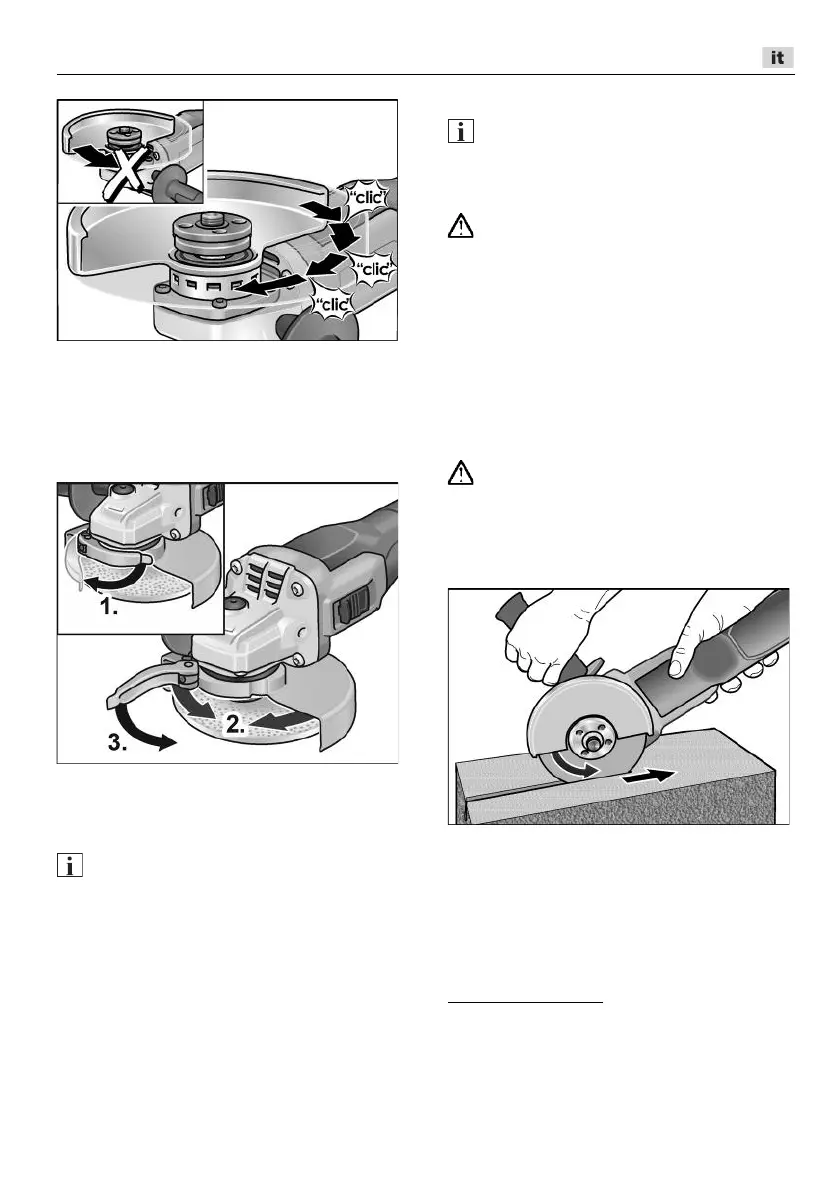 it

"clic"

"clic"

"clic"

1.

2.

3.