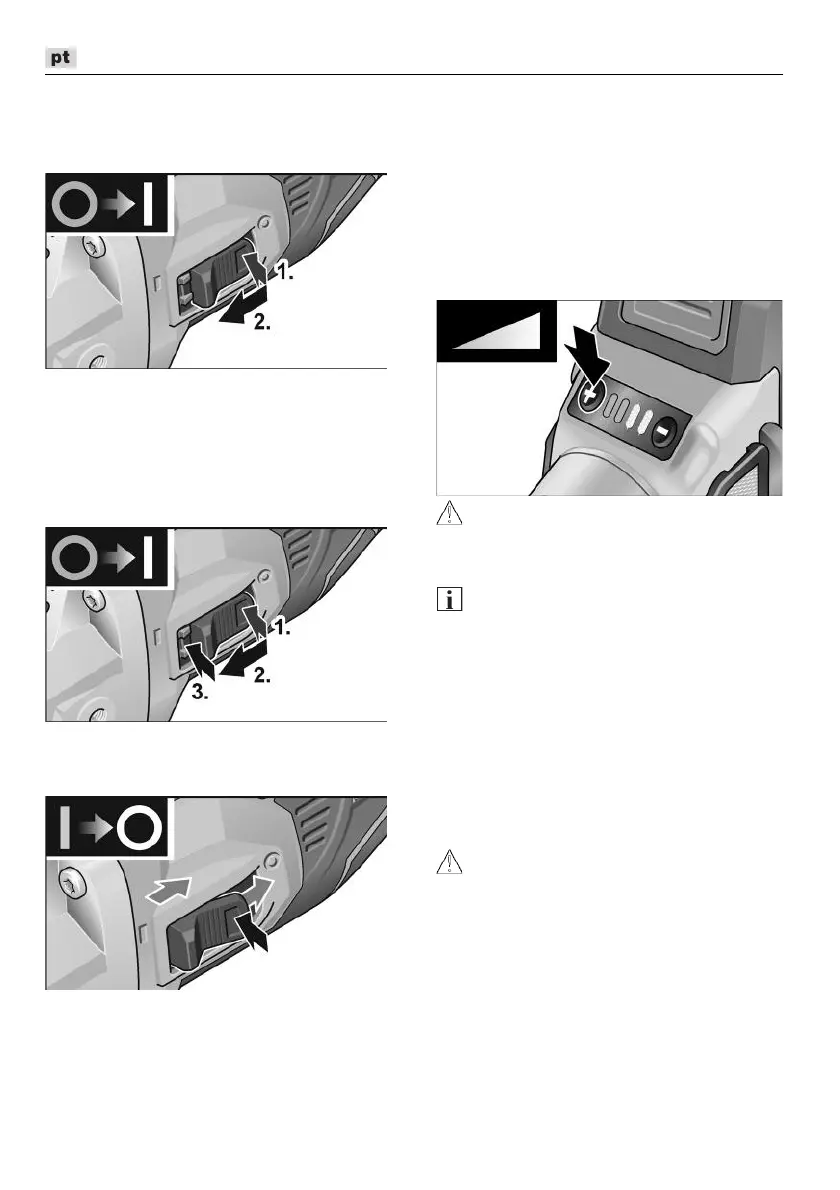 pt

1.
2.

1.
2.
3.