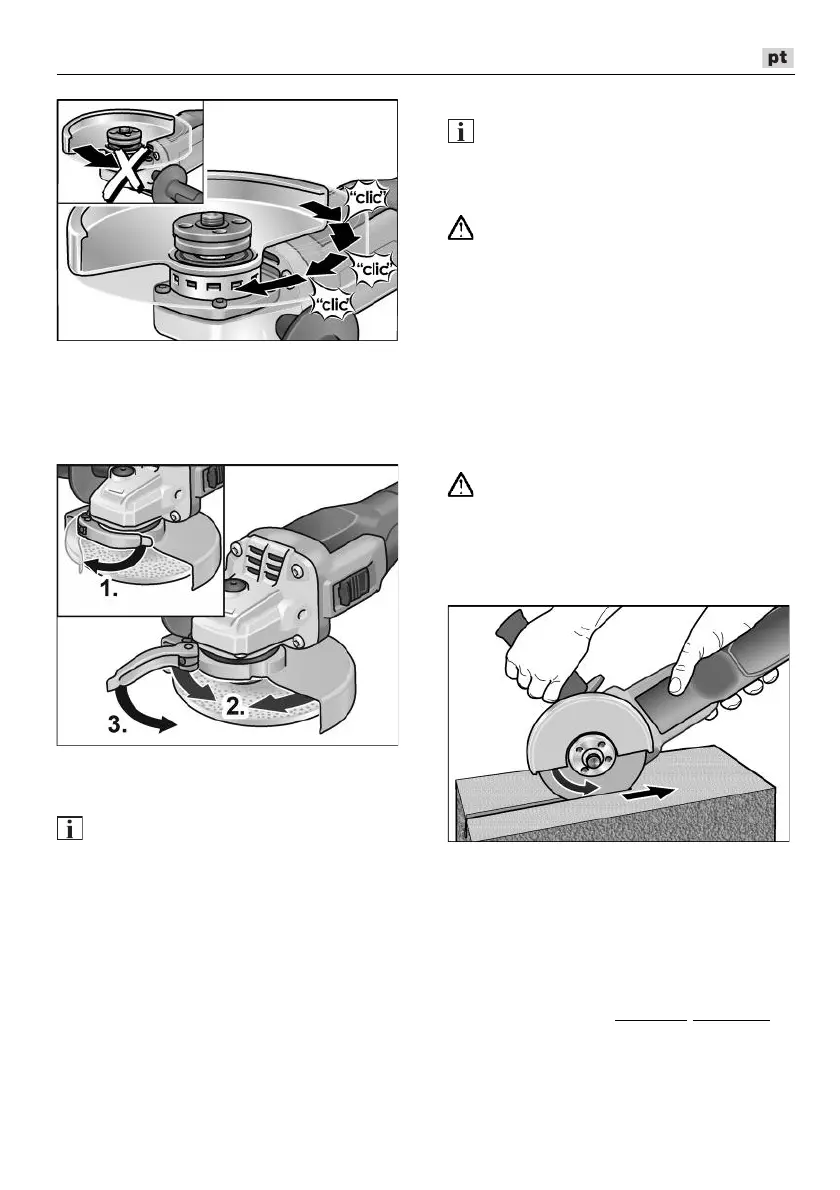 pt

"clic"

"clic"

"clic"

1.

2.

3.