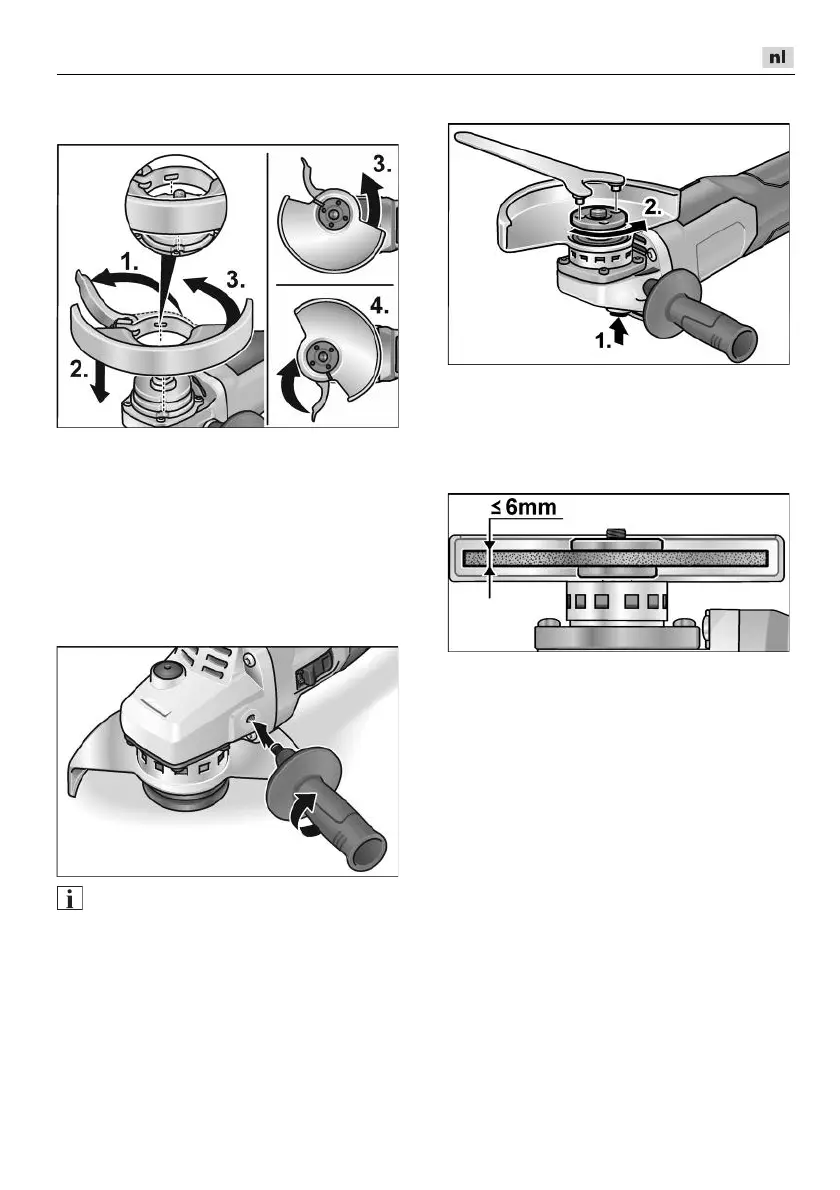 nl

1.

3.

2.

3.

4.

2.

1.

≤ 6mm