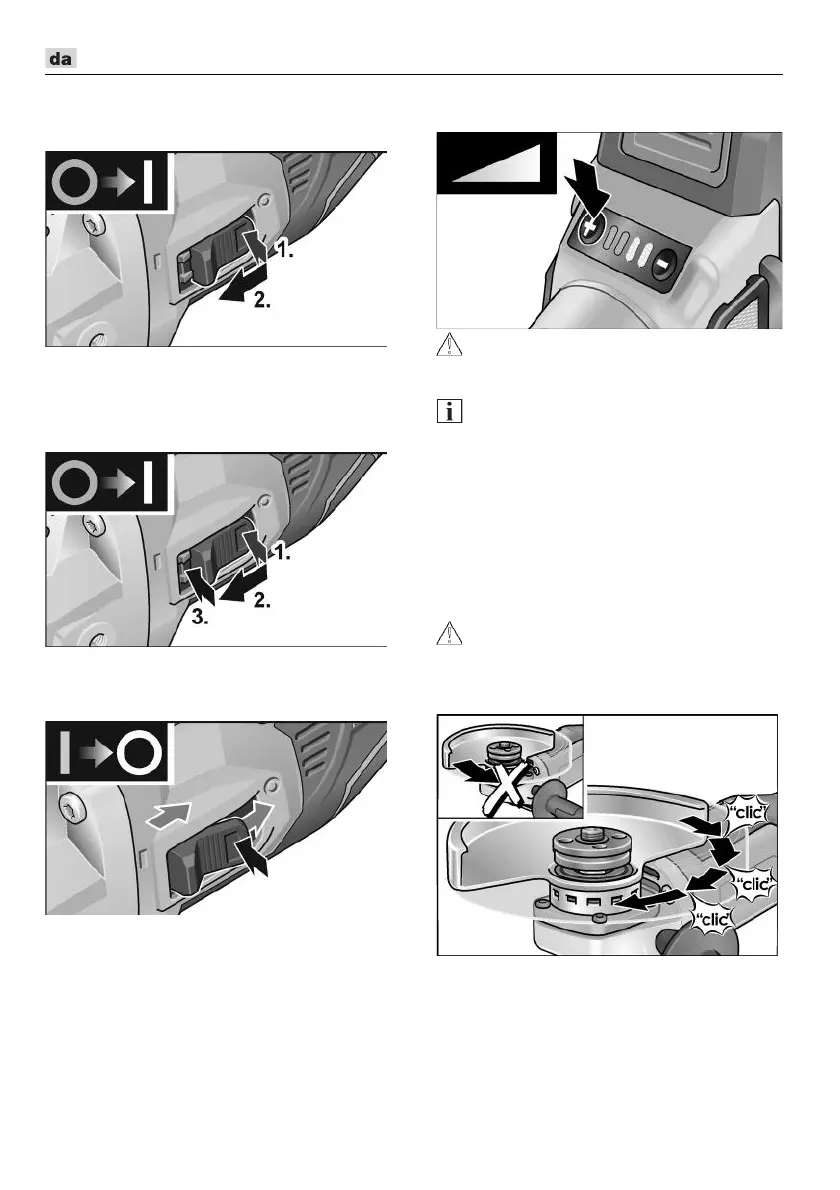 da

1.
2.

1.
2.
3.

"clic"
"clic"
"clic"