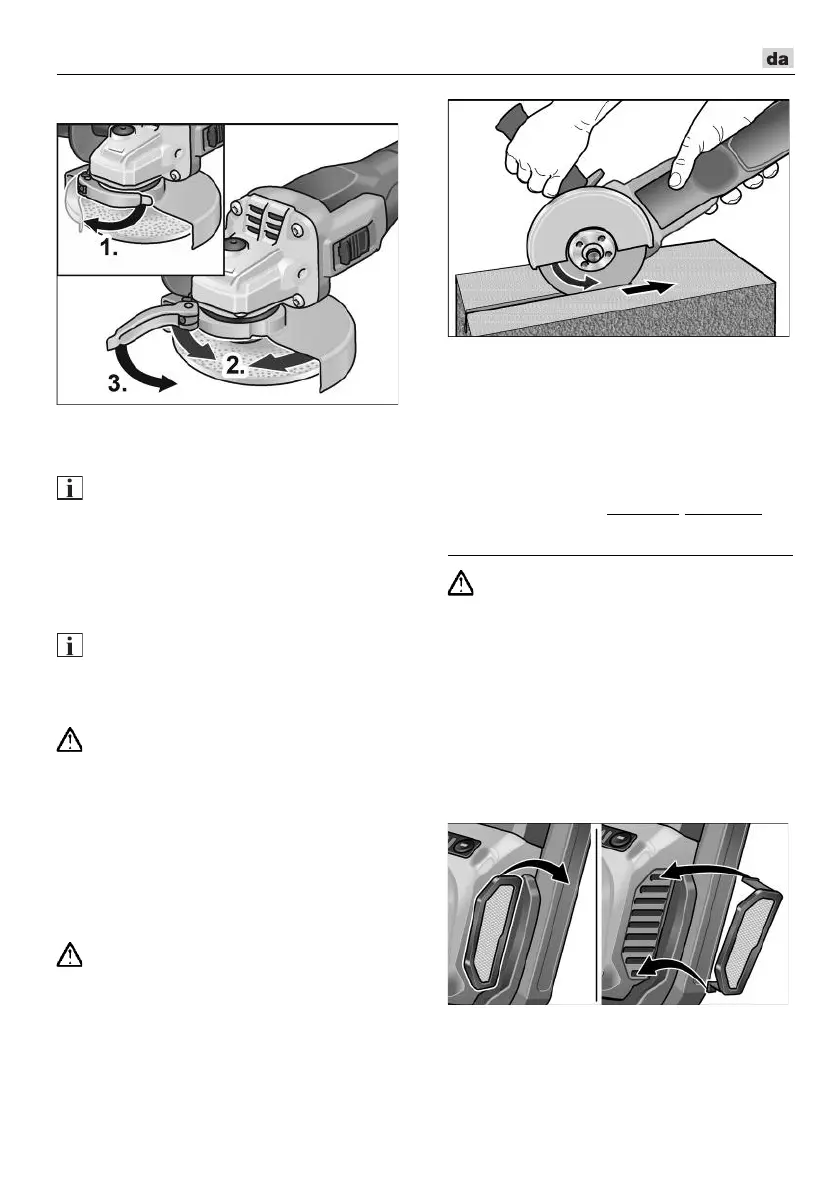 da

1.

2.

3.