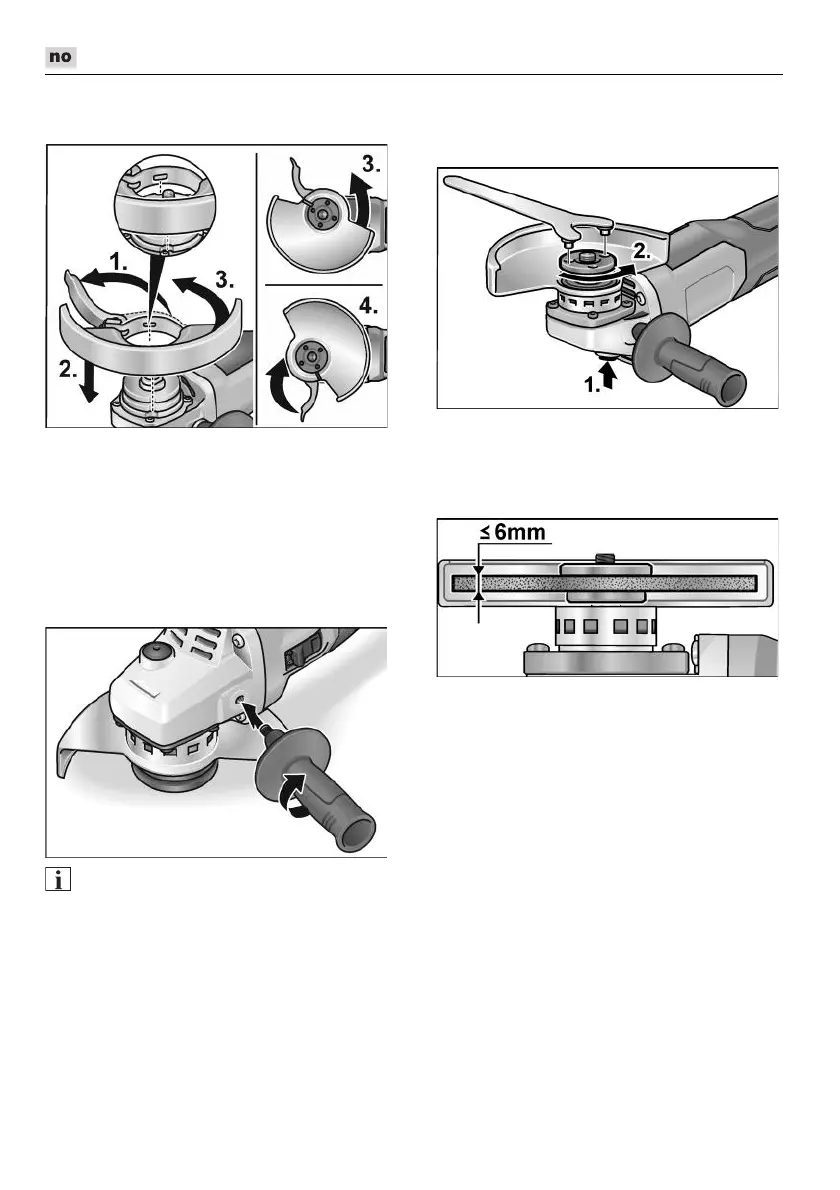 no

1.
3.
2.
3.
4.

2.
1.

≤ 6mm

i