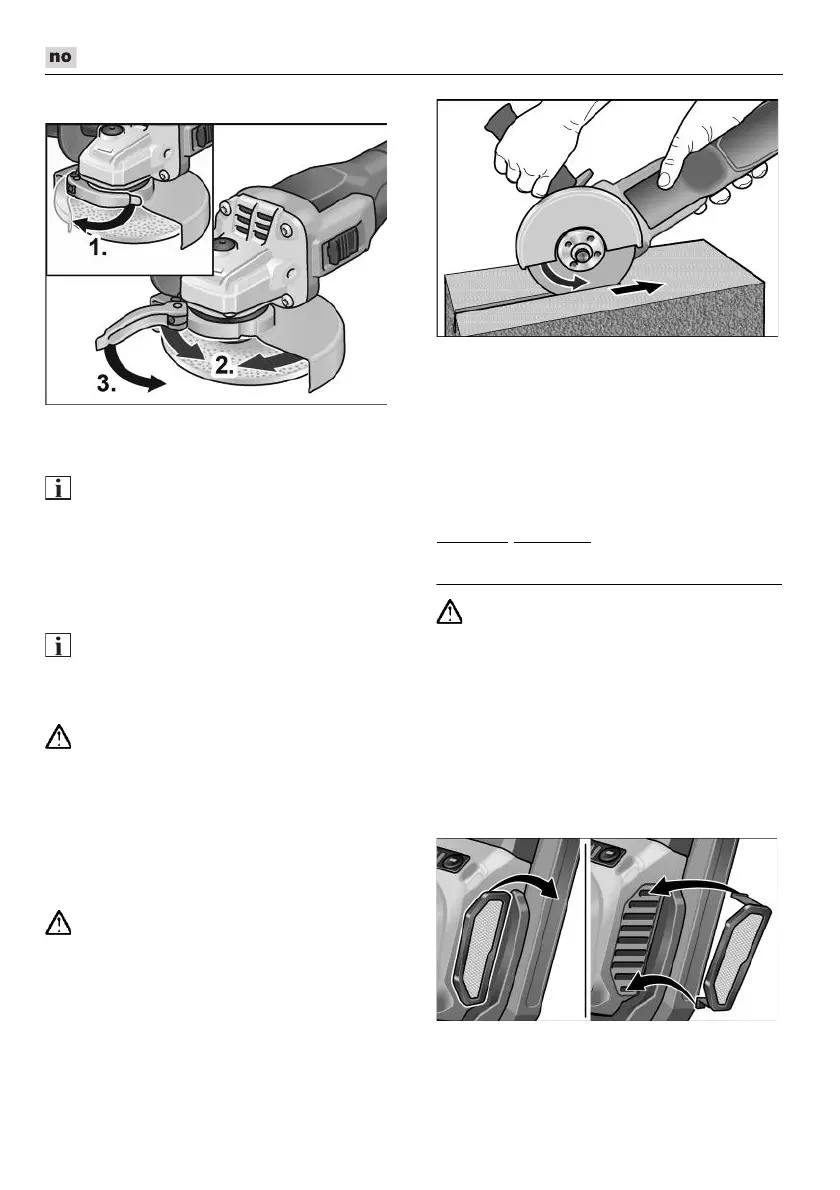 no

1.

2.

3.