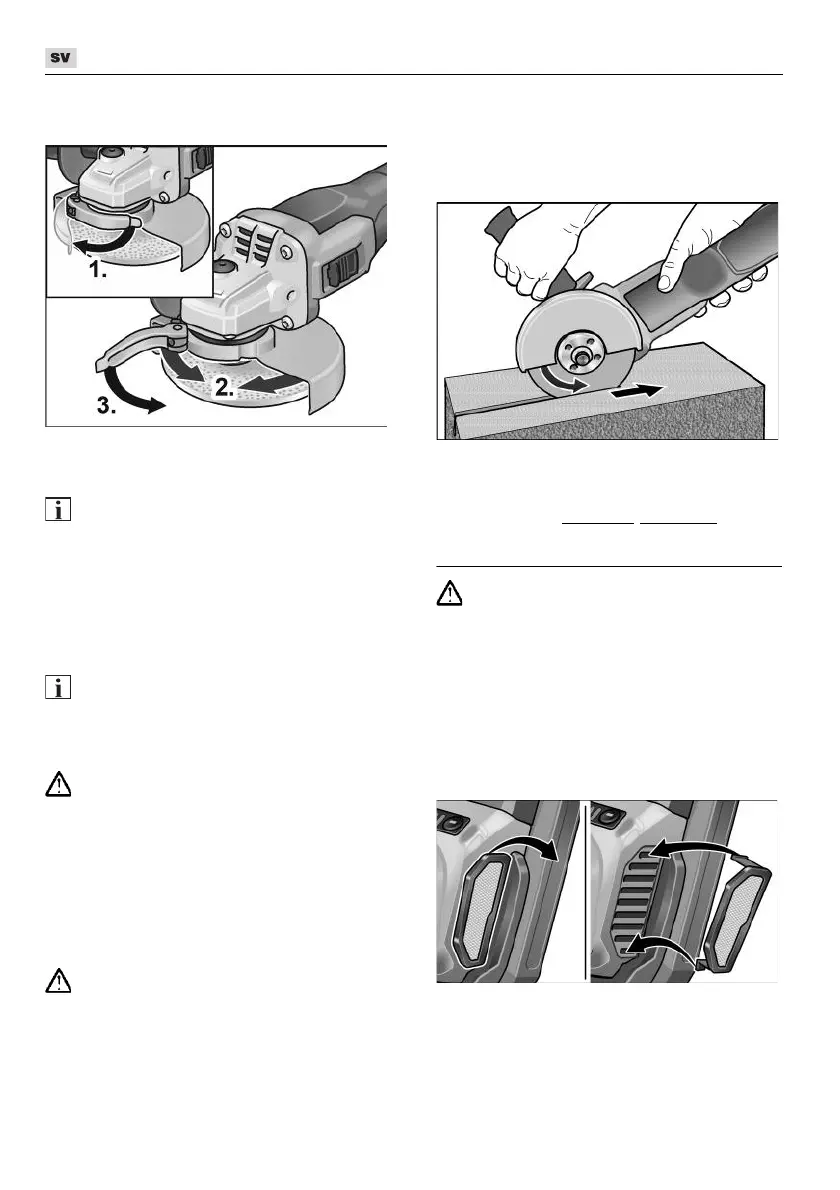 SV

1.

2.

3.