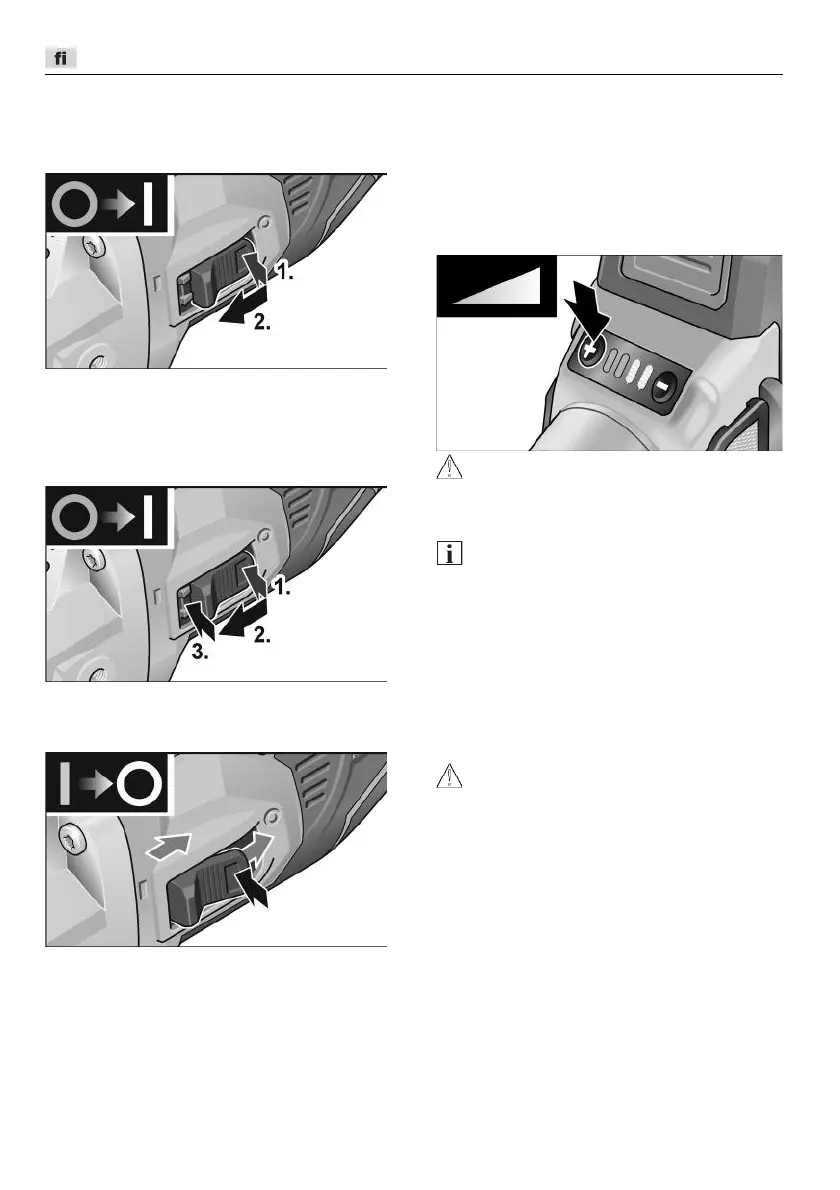 fi

1.
2.

1.
2.
3.